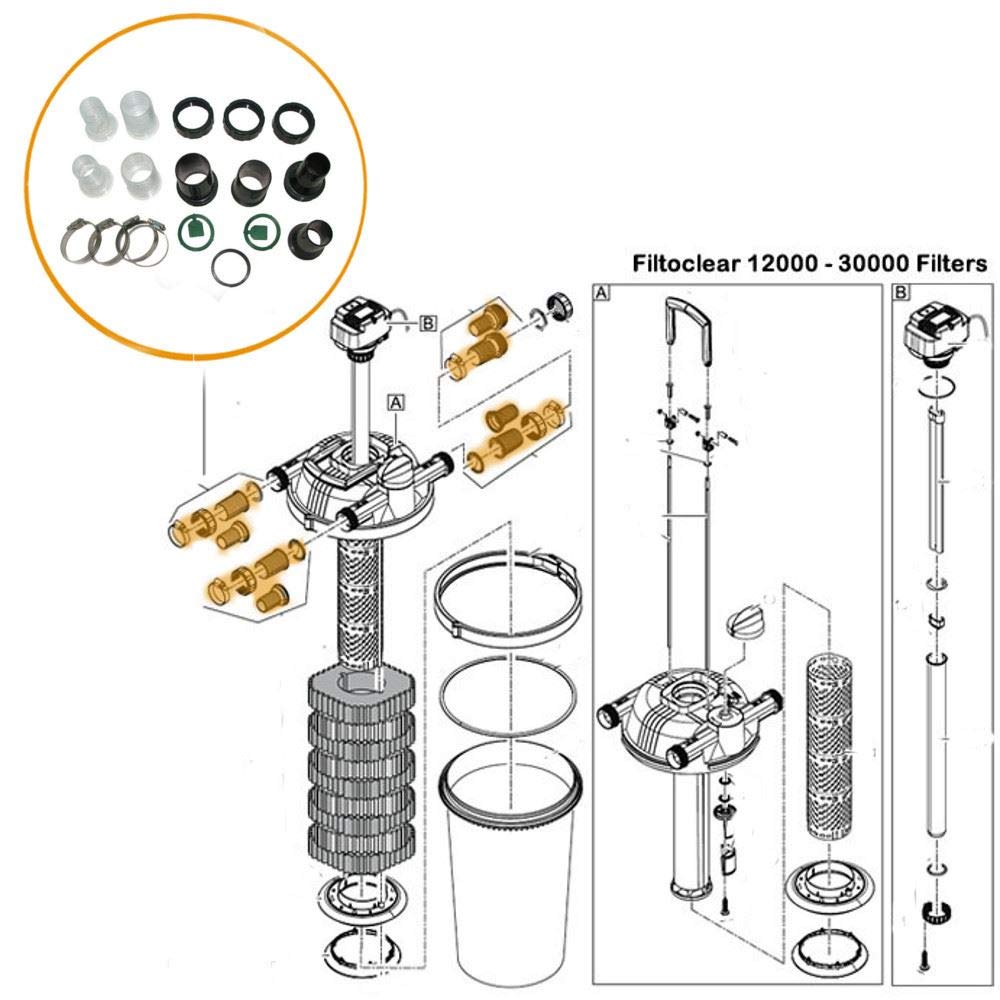 Filtoclear 12000 - 30000 Filters

B

A

A

B