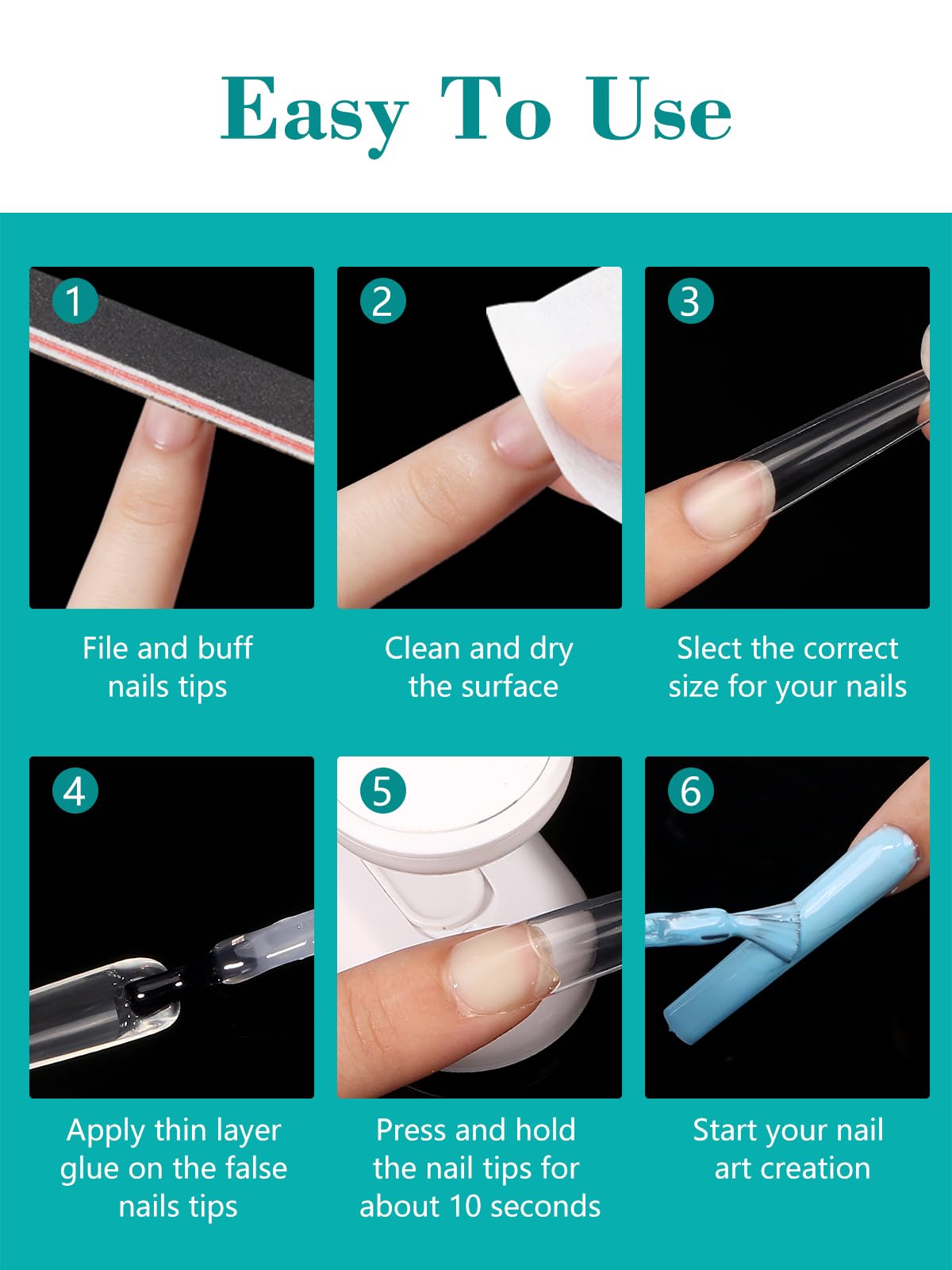 Easy To Use

1

File and buff nails tips

2

Clean and dry the surface

3

Slect the correct size for your nails

4

Apply thin layer glue on the false nails tips

5

Press and hold the nail tips for about 10 seconds

6

Start your nail art creation