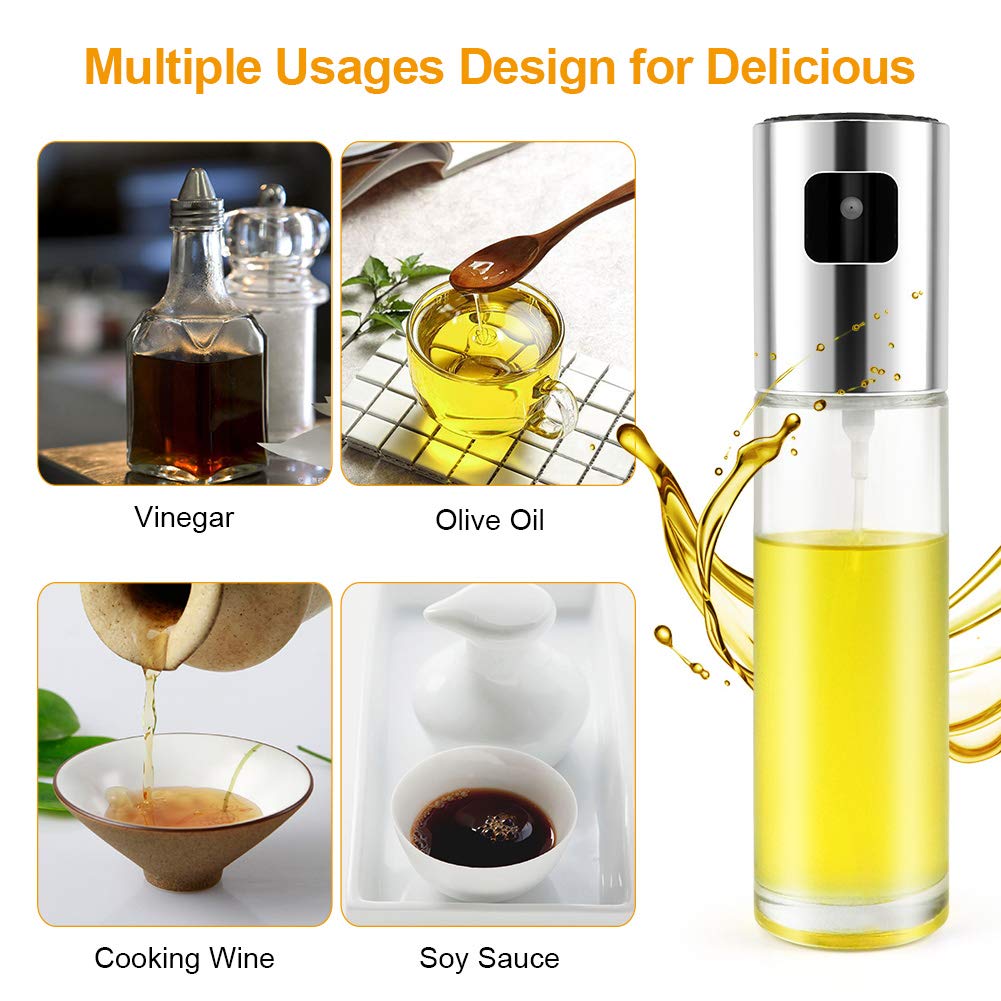 Multiple Usages Design for Delicious

Vinegar

Olive Oil

Cooking Wine

Soy Sauce