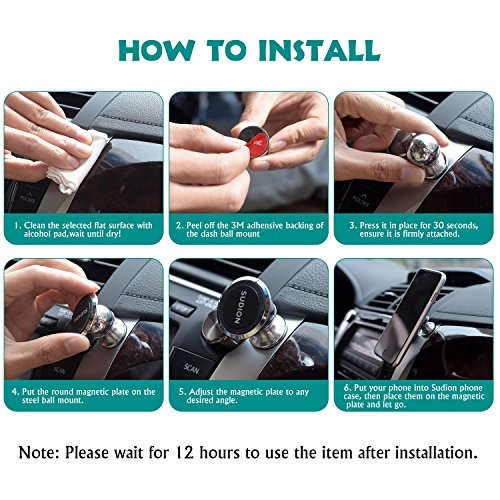 HOW TO INSTALL

FOLDER

1. Clean the selected flat surface with alcohol pad,wait until dry!

3M

2. Peel off the 3M adhesive backing of the dash ball mount

FOLDER

3. Press it in place for 30 seconds, ensure it is firmly attached.

SUDION

SCAN

4. Put the round magnetic plate on the steel ball mount.

SUDION

SCAN

5. Adjust the magnetic plate to any desired angle.

6. Put your phone into Sudion phone case, then place them on the magnetic plate and let go.

Note: Please wait for 12 hours to use the item after installation.