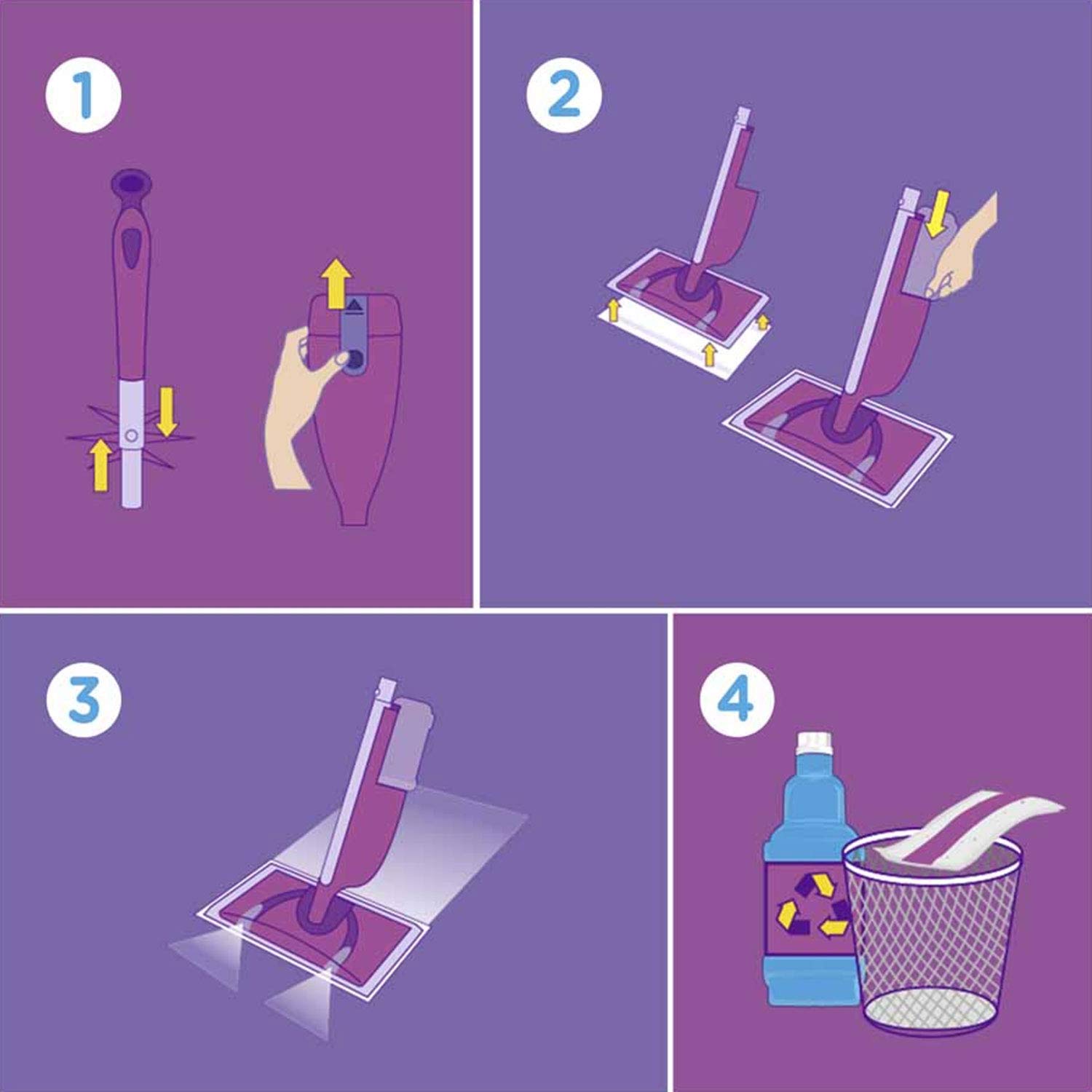 1

2

3

4