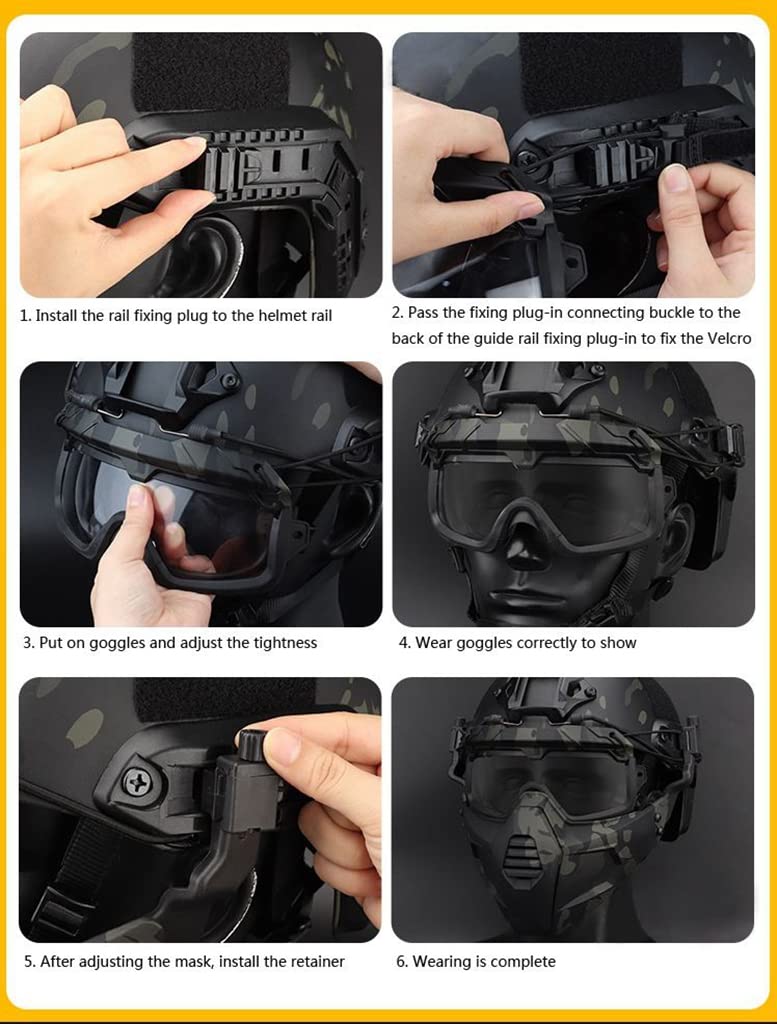 1. Install the rail fixing plug to the helmet rail

2. Pass the fixing plug-in connecting buckle to the back of the guide rail fixing plug-in to fix the Velcro

3. Put on goggles and adjust the tightness

4. Wear goggles correctly to show

5. After adjusting the mask, install the retainer

6. Wearing is complete