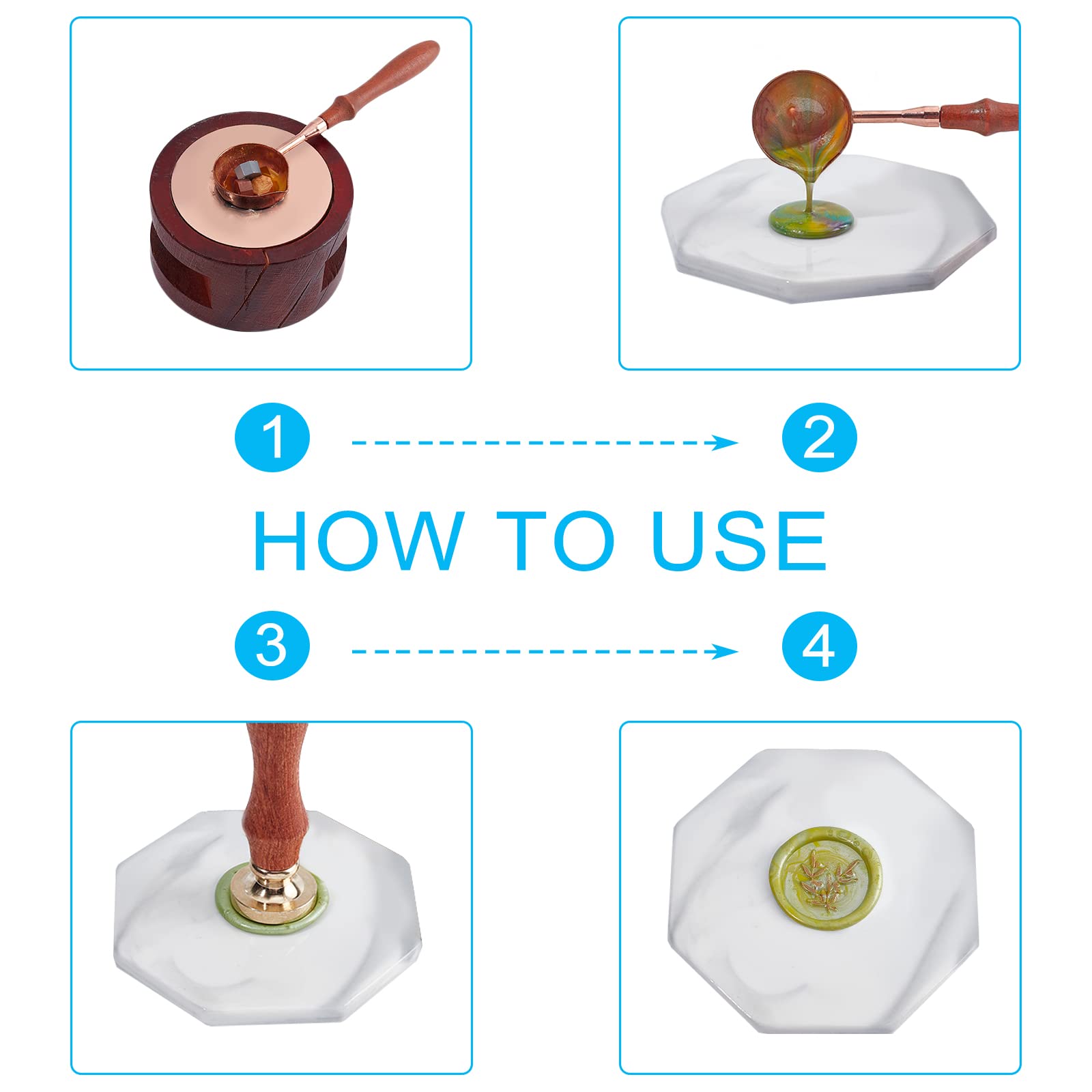 1

2

HOW TO USE

3

4