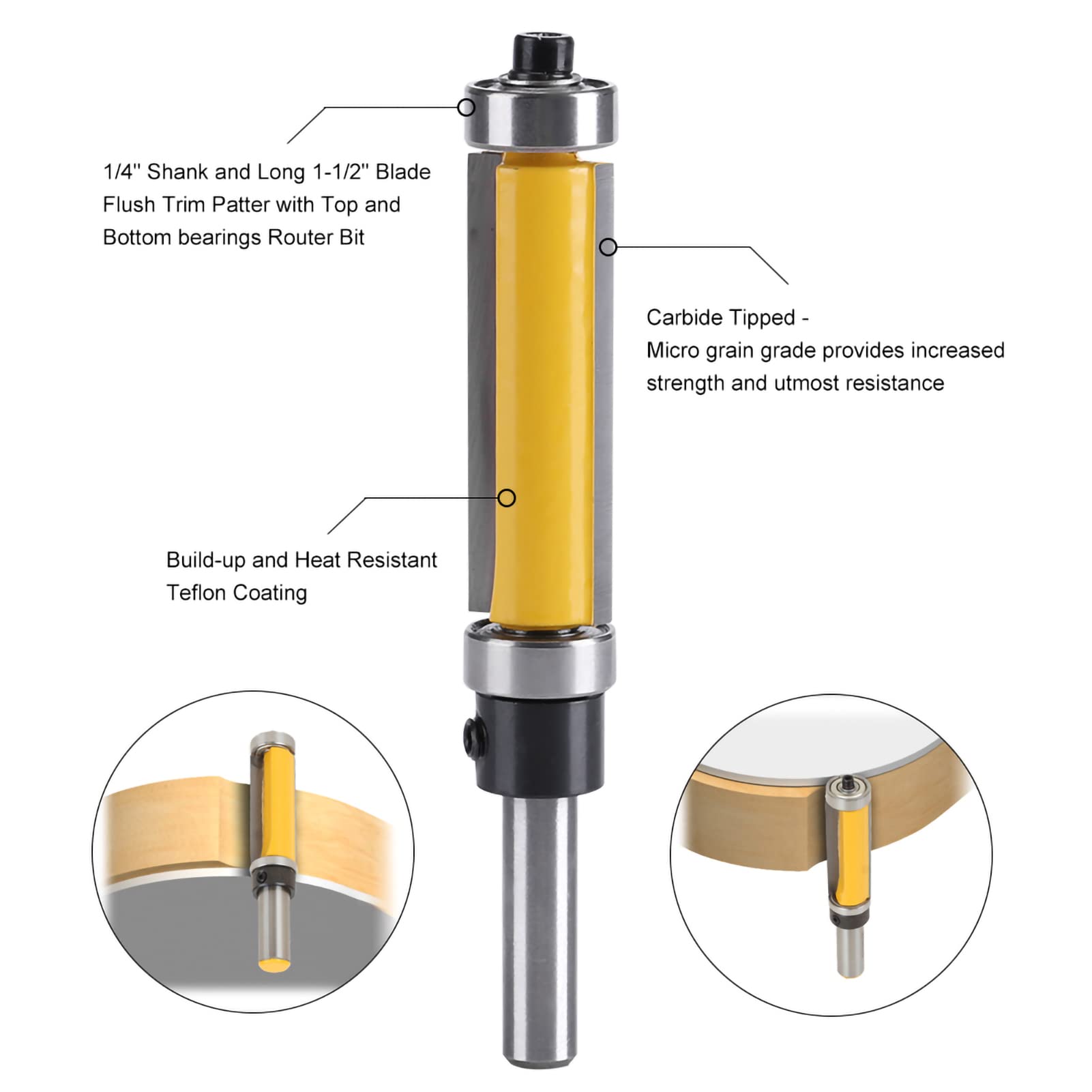 1/4'' Shank and Long 1-1/2'' Blade Flush Trim Patter with Top and Bottom bearings Router Bit

Carbide Tipped -
Micro grain grade provides increased strength and utmost resistance

Build-up and Heat Resistant Teflon Coating