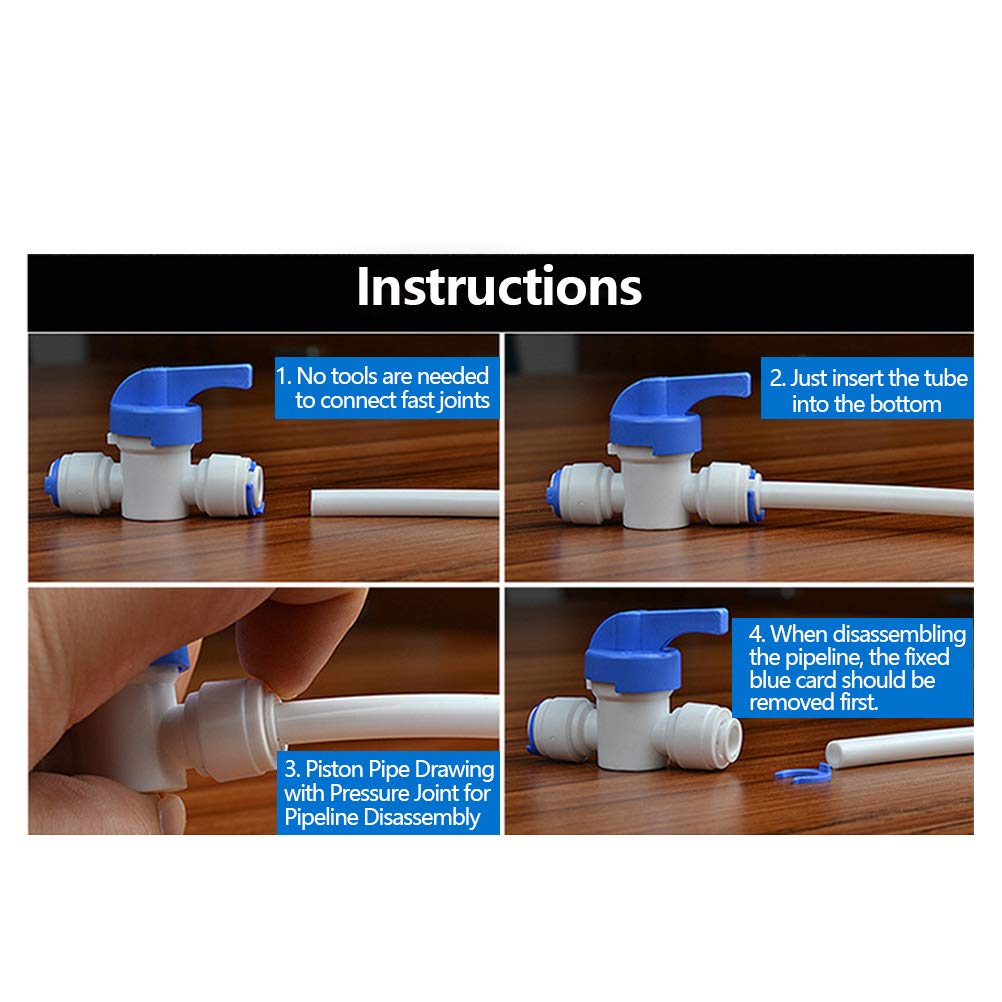 Instructions

1. No tools are needed to connect fast joints

2. Just insert the tube into the bottom

3. Piston Pipe Drawing with Pressure Joint for Pipeline Disassembly

4. When disassembling the pipeline, the fixed blue card should be removed first.