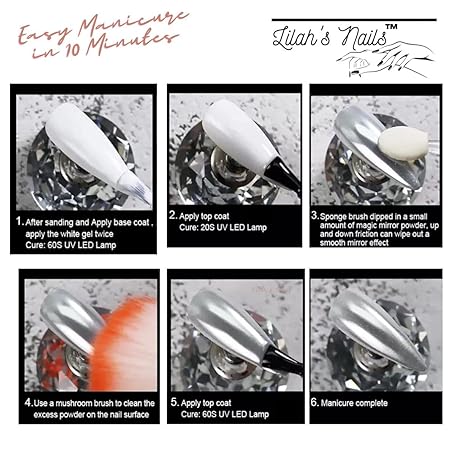 Easy Manicure in 10 Minutes

Lilah's Nails™

1. After sanding and Apply base coat , apply the white gel twice
Cure: 60S UV LED Lamp

2. Apply top coat
Cure: 20S UV LED Lamp

3. Sponge brush dipped in a small amount of magic mirror powder, up and down friction can wipe out a smooth mirror effect

4. Use a mushroom brush to clean the excess powder on the nail surface

5. Apply top coat
Cure: 60S UV LED Lamp

6. Manicure complete