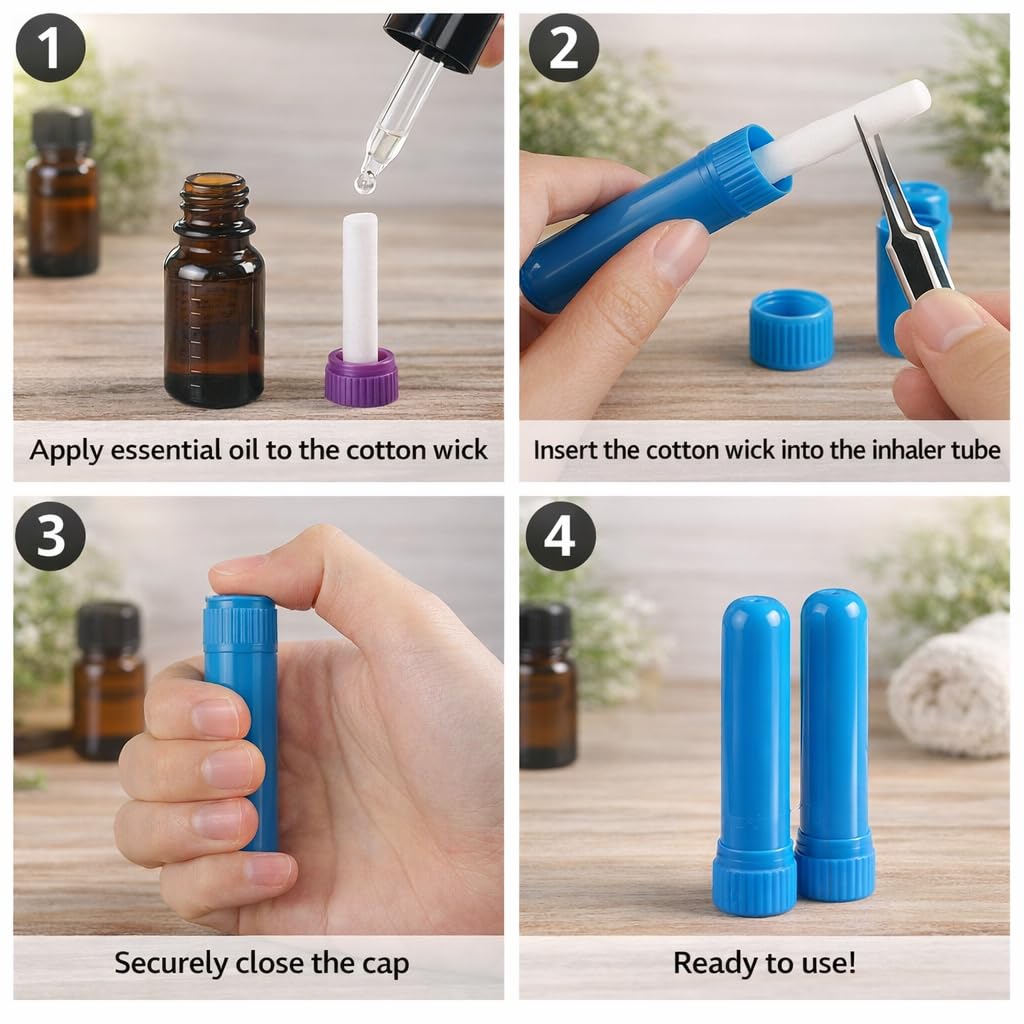 1

Apply essential oil to the cotton wick

2

Insert the cotton wick into the inhaler tube

3

Securely close the cap

4

Ready to use!