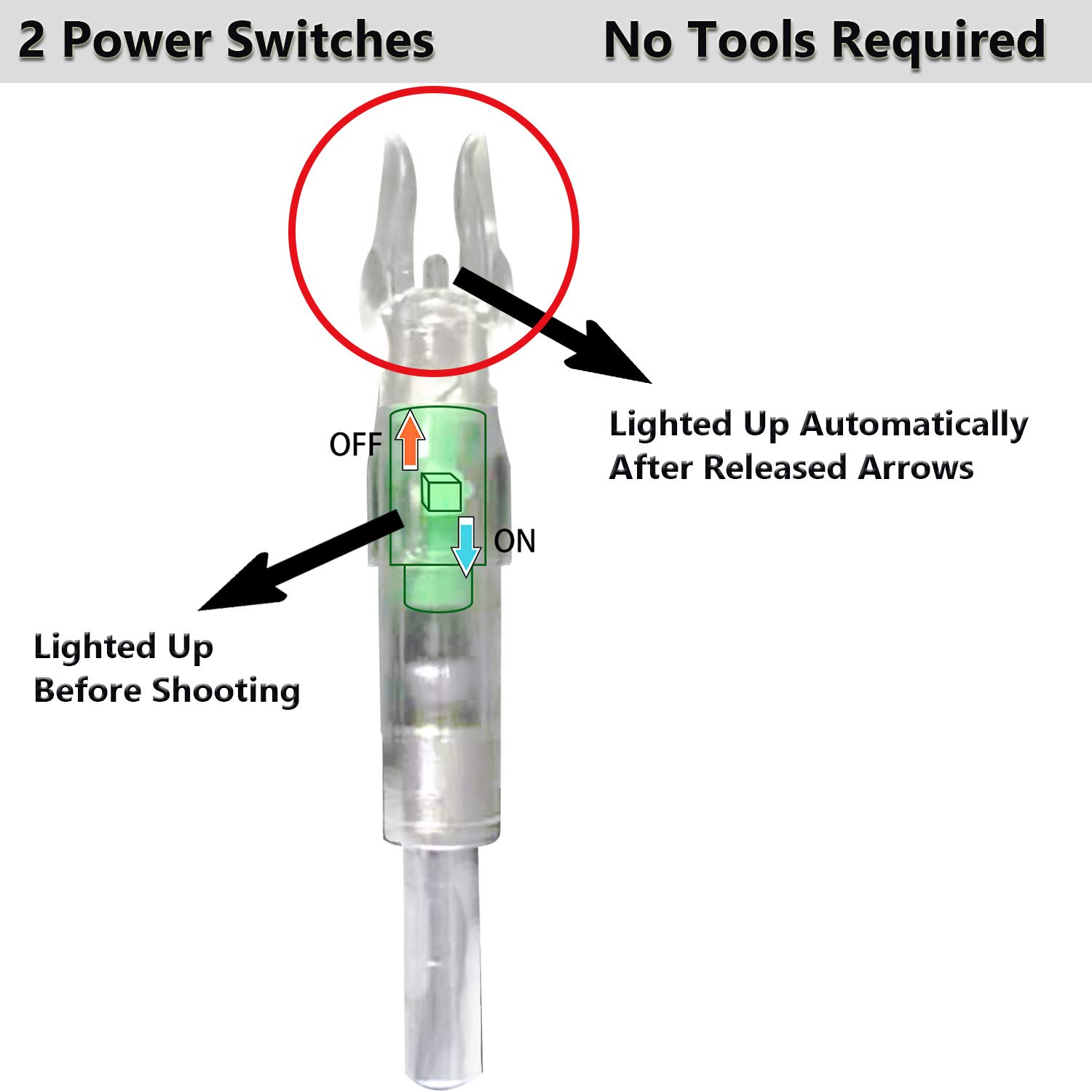 2 Power Switches No Tools Required

Lighted Up Automatically
After Released Arrows

OFF

ON

Lighted Up
Before Shooting