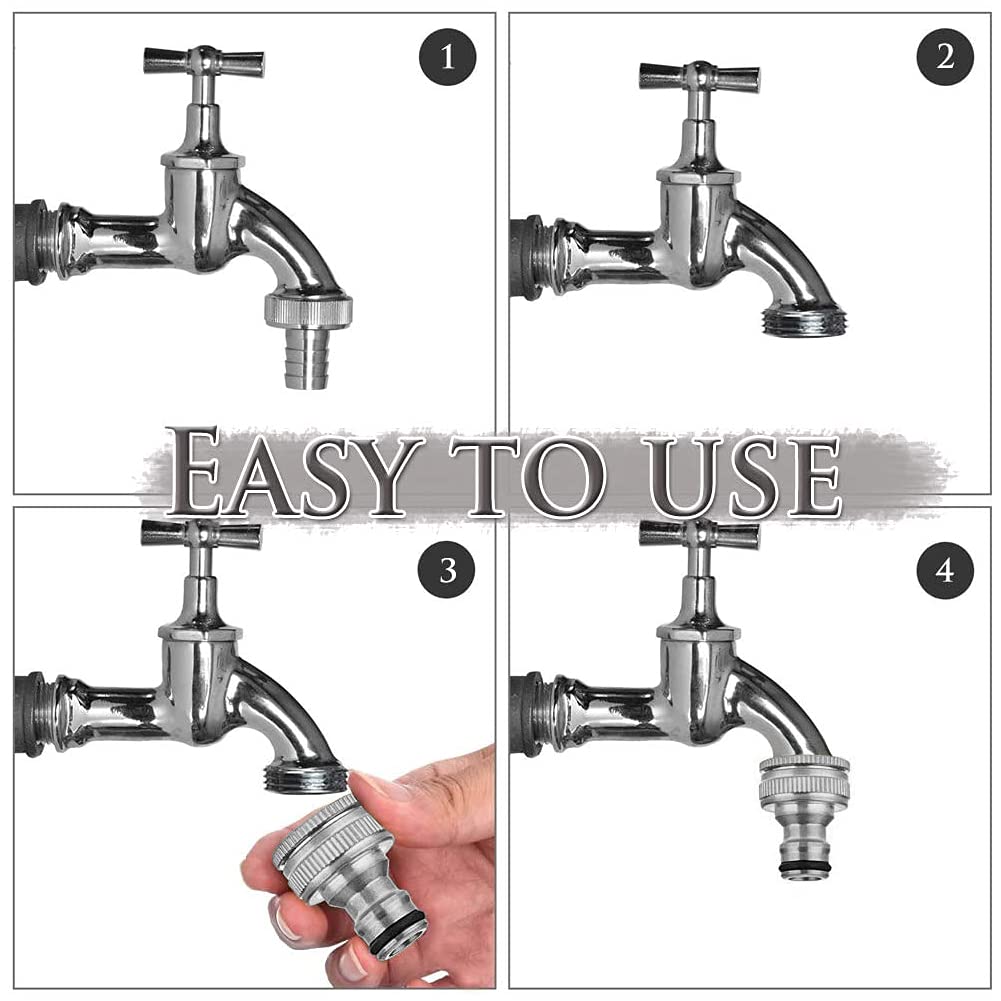 1

2

EASY TO USE

3

4