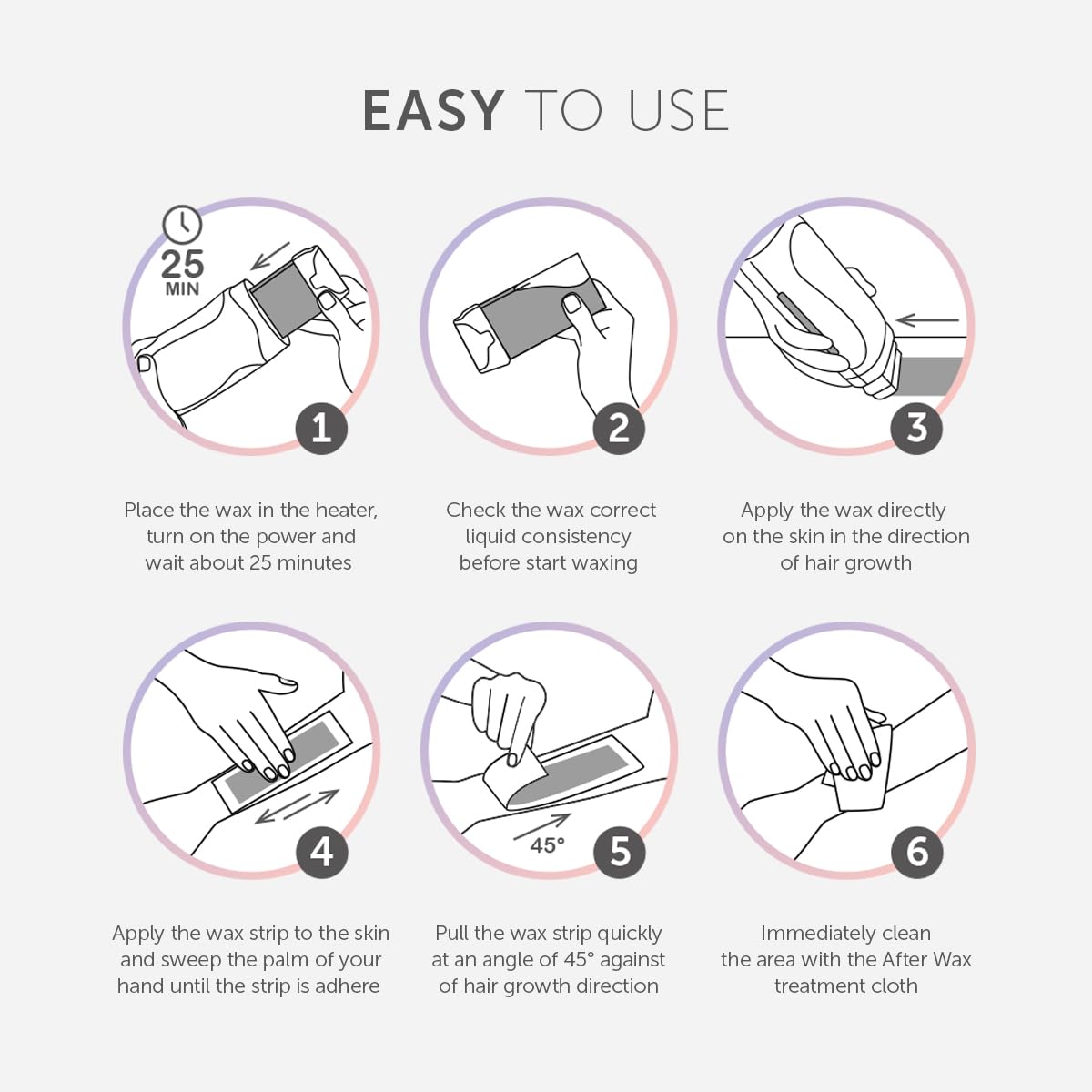 EASY TO USE

25 MIN

1

Place the wax in the heater, turn on the power and wait about 25 minutes

2

Check the wax correct liquid consistency before start waxing

3

Apply the wax directly on the skin in the direction of hair growth

4

Apply the wax strip to the skin and sweep the palm of your hand until the strip is adhere

45°

5

Pull the wax strip quickly at an angle of 45° against of hair growth direction

6

Immediately clean the area with the After Wax treatment cloth