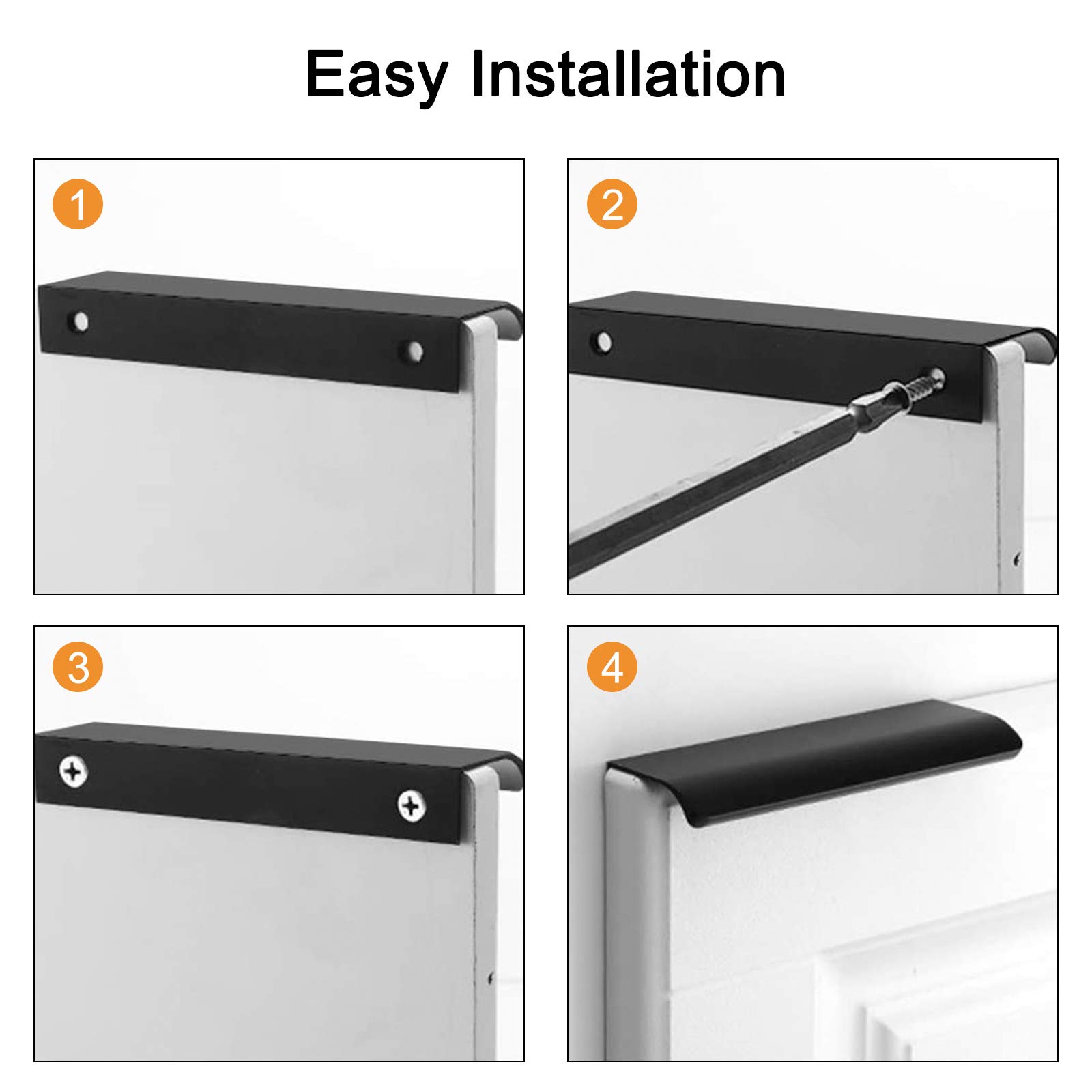 Easy Installation

1

2

3

4