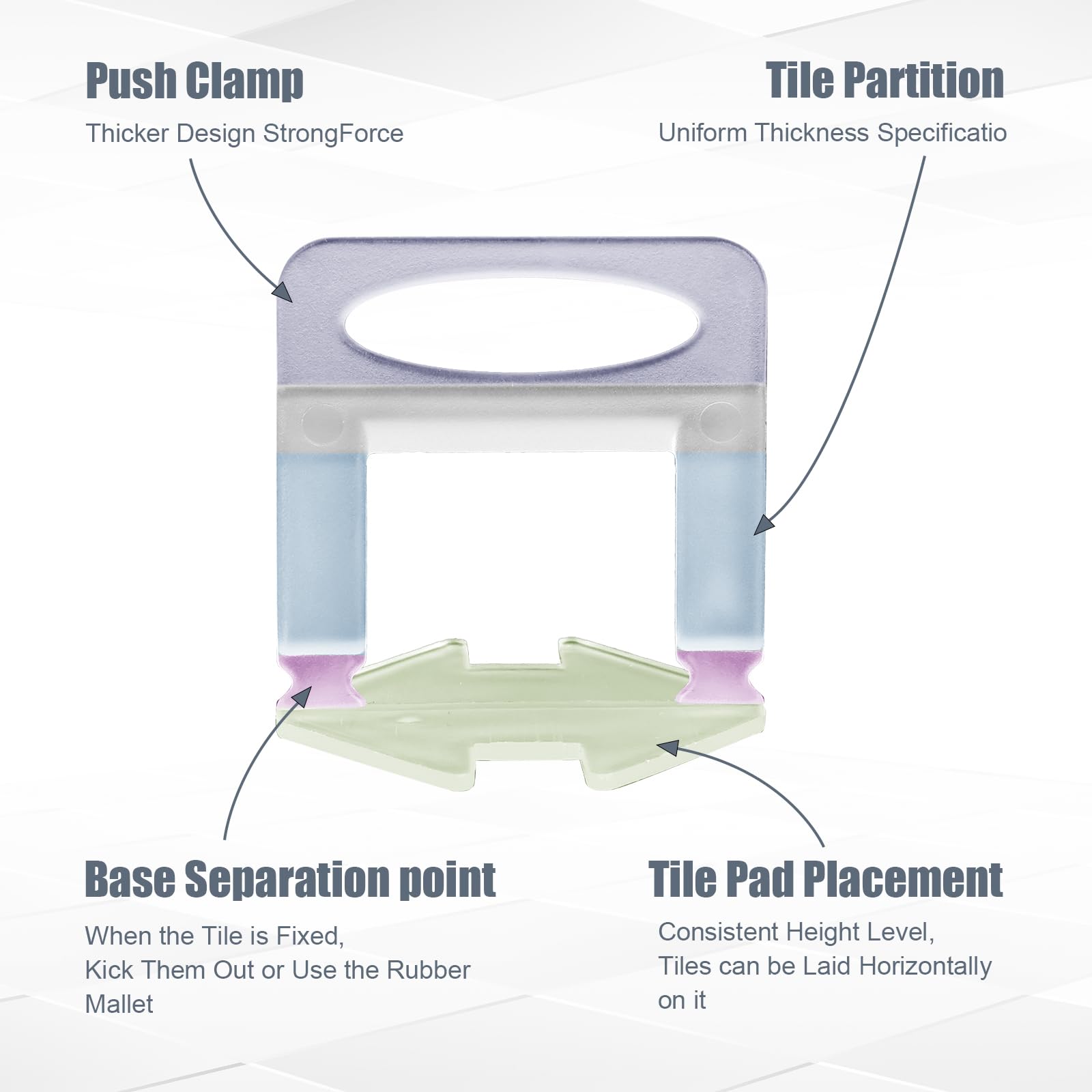 Push Clamp

Thicker Design StrongForce

Tile Partition

Uniform Thickness Specificatio

Base Separation point

When the Tile is Fixed,
Kick Them Out or Use the Rubber Mallet

Tile Pad Placement

Consistent Height Level,
Tiles can be Laid Horizontally on it