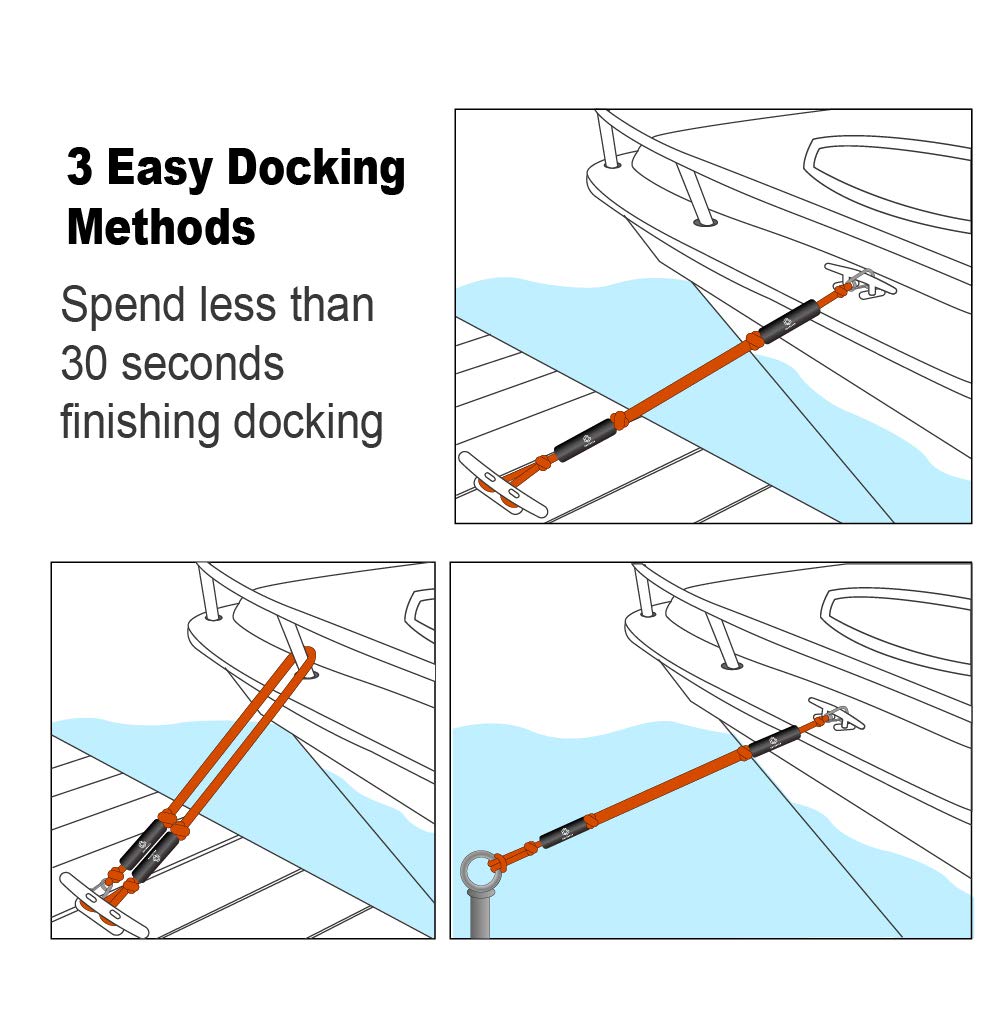 3 Easy Docking Methods

Spend less than 30 seconds finishing docking