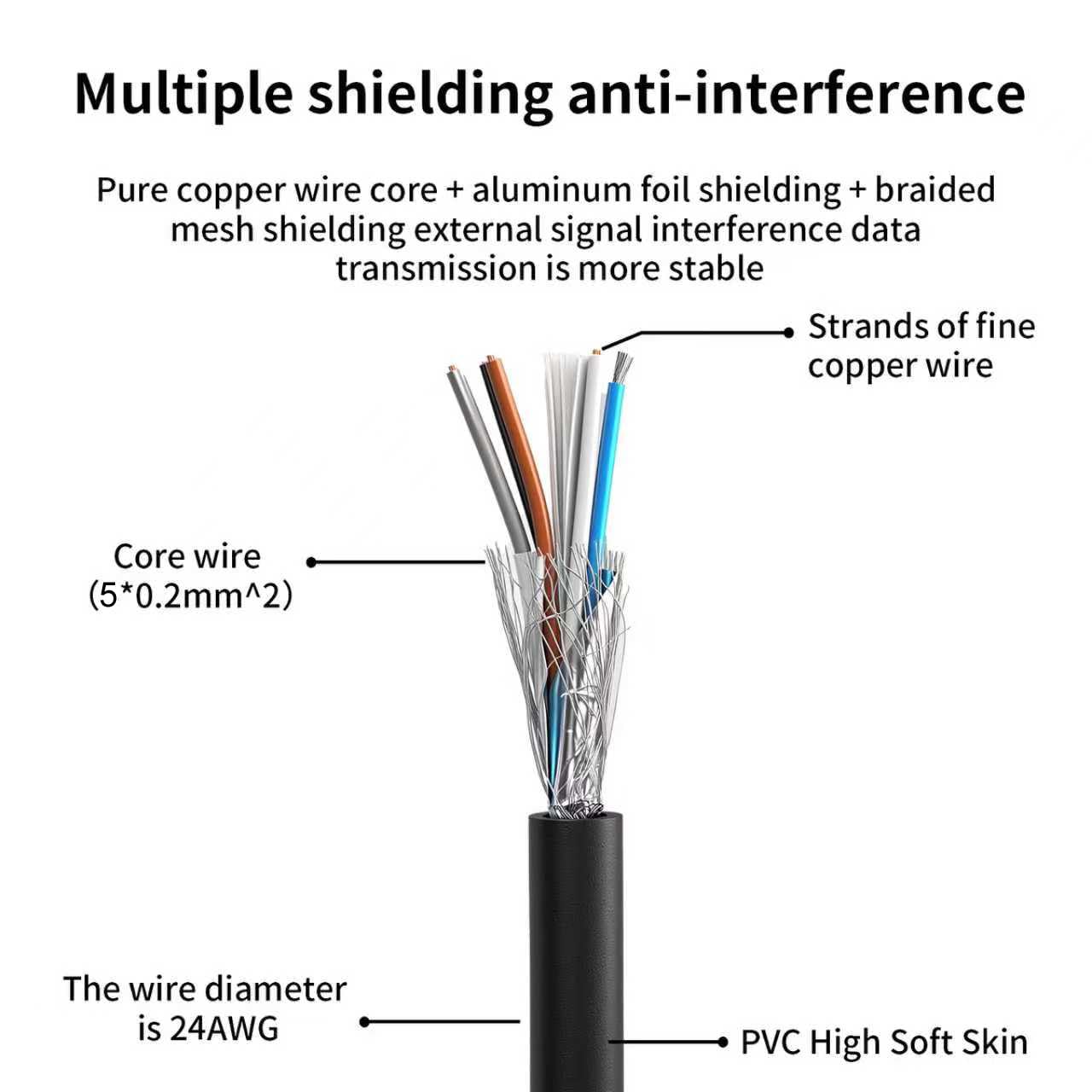 Multiple shielding anti-interference

Pure copper wire core + aluminum foil shielding + braided mesh shielding external signal interference data transmission is more stable

Strands of fine copper wire

Core wire (5*0.2mm^2)

The wire diameter is 24AWG

PVC High Soft Skin