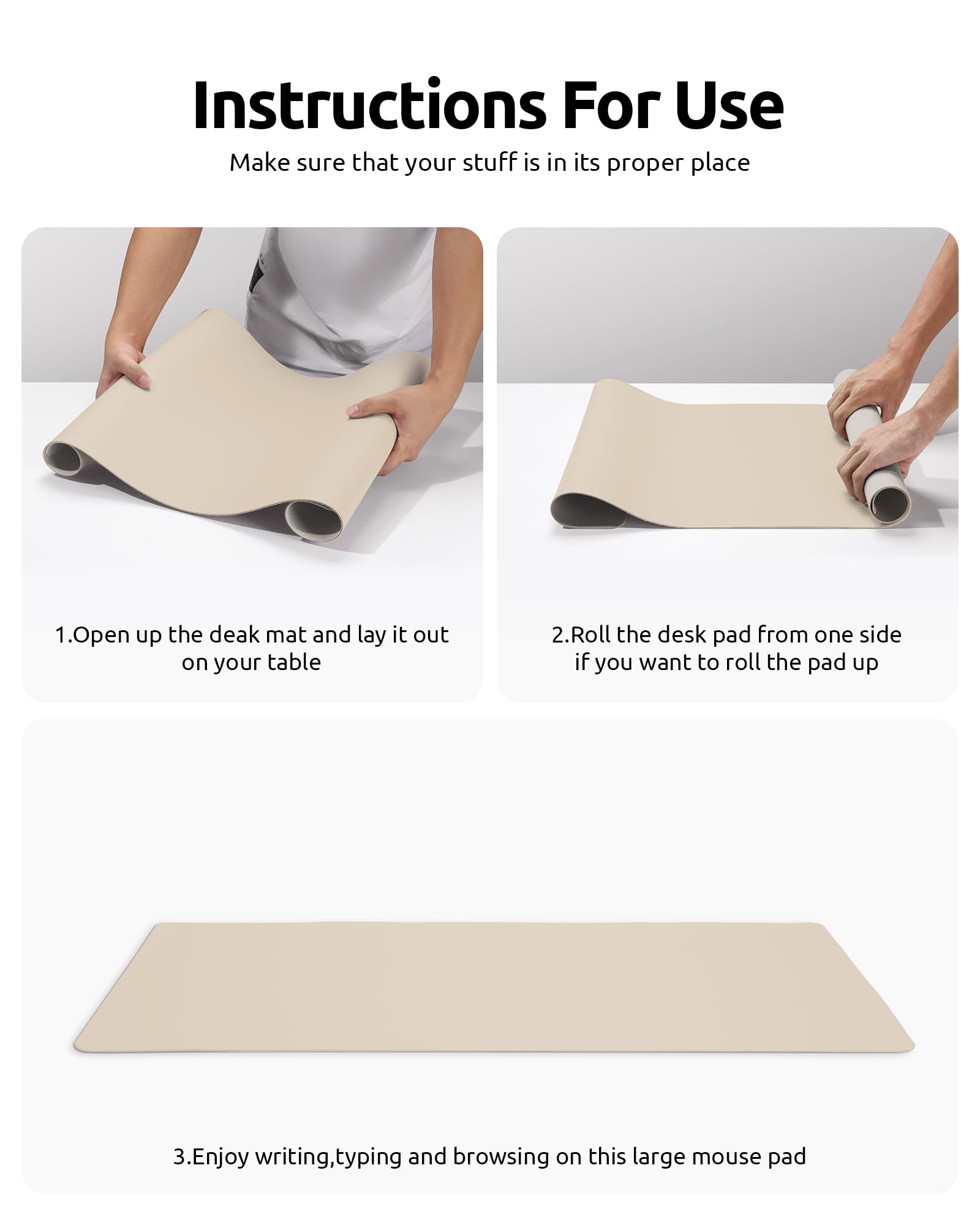 Instructions For Use

Make sure that your stuff is in its proper place

1.Open up the deak mat and lay it out on your table

2.Roll the desk pad from one side if you want to roll the pad up

3.Enjoy writing,typing and browsing on this large mouse pad