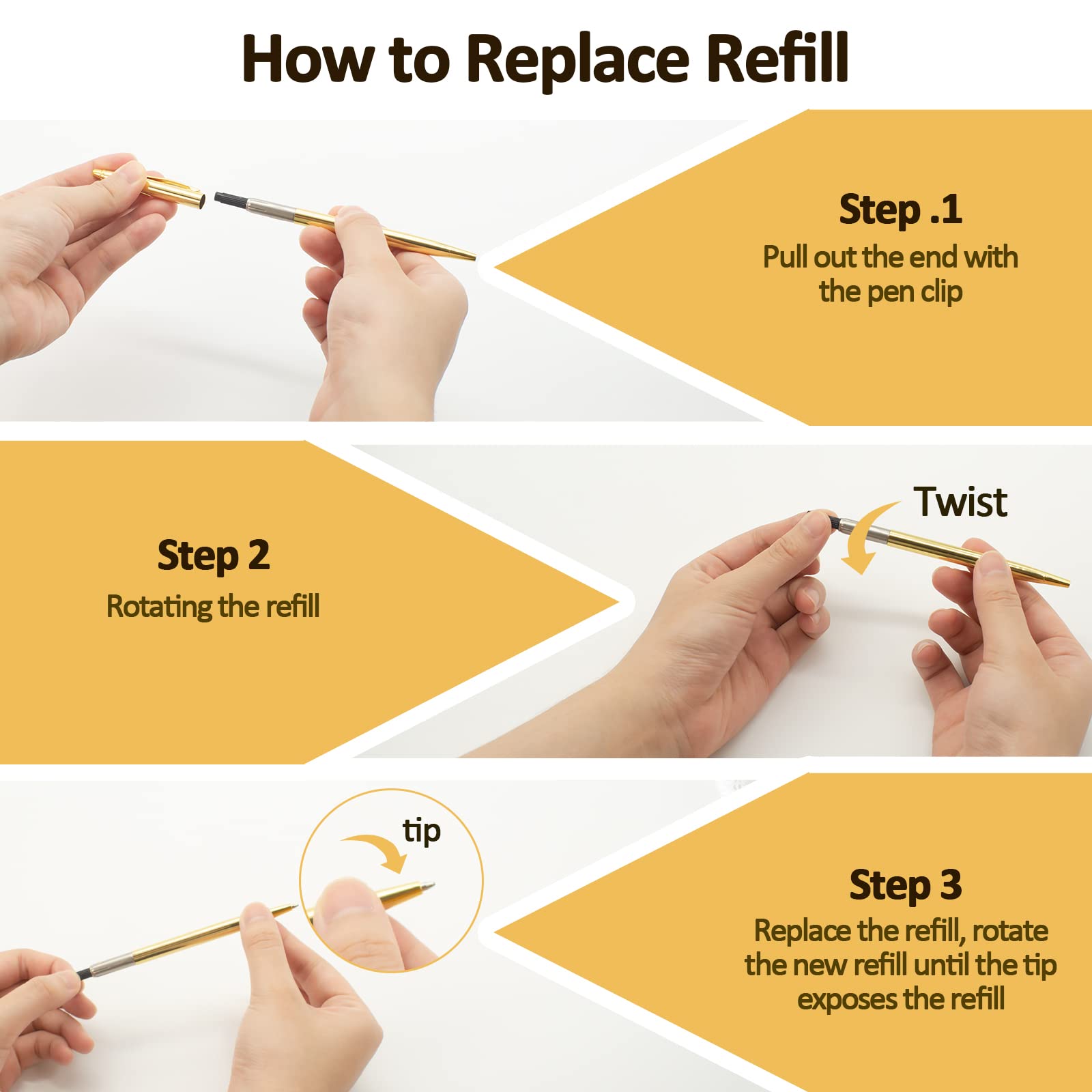 How to Replace Refill

Step .1
Pull out the end with the pen clip

Step 2
Rotating the refill

Twist

tip

Step 3
Replace the refill, rotate the new refill until the tip exposes the refill