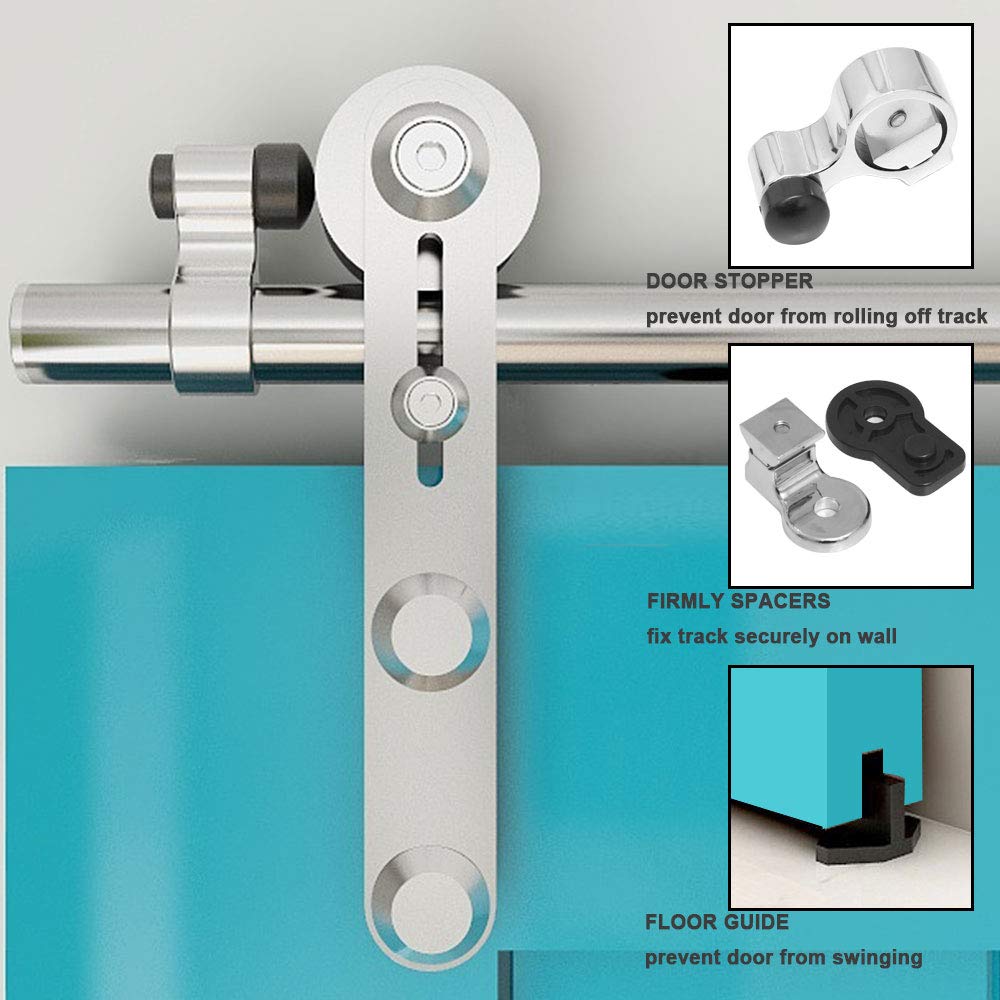 DOOR STOPPER
prevent door from rolling off track

FIRMLY SPACERS
fix track securely on wall

FLOOR GUIDE
prevent door from swinging