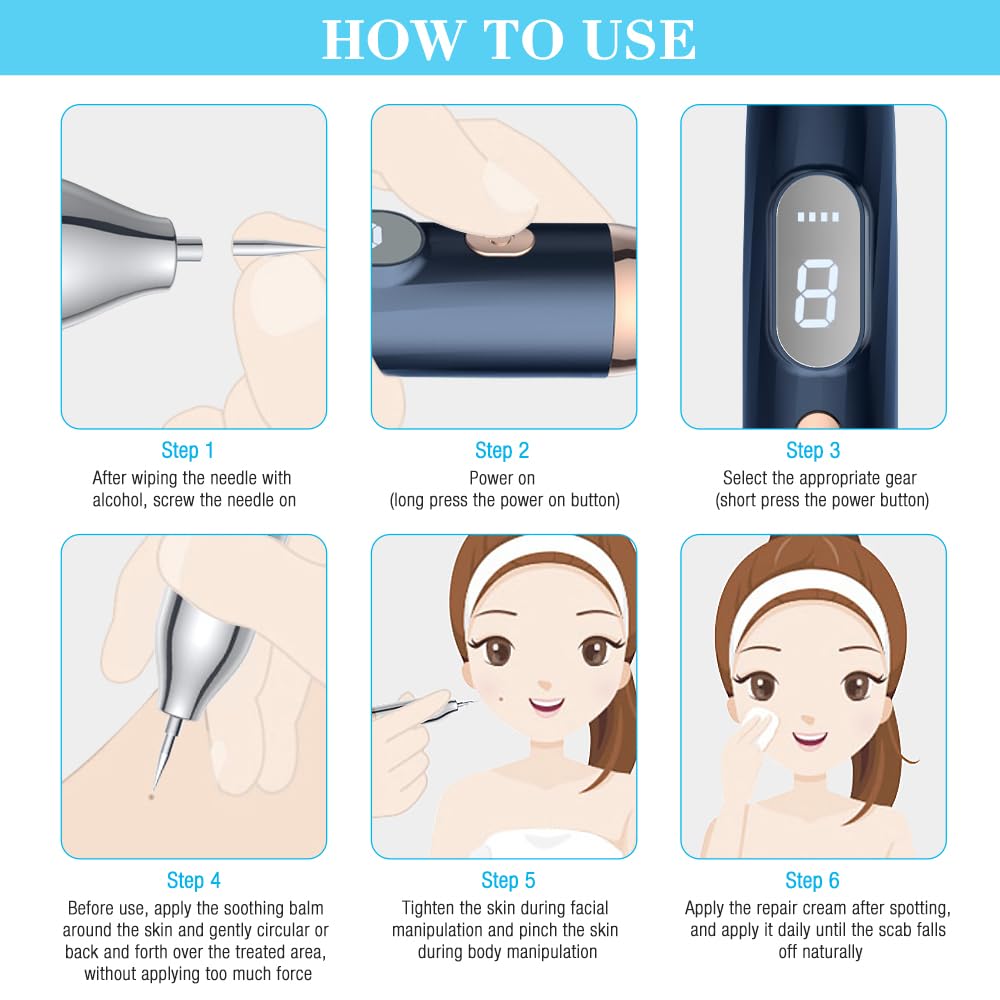 HOW TO USE

8

Step 1
After wiping the needle with alcohol, screw the needle on

Step 2
Power on
(long press the power on button)

Step 3
Select the appropriate gear
(short press the power button)

Step 4
Before use, apply the soothing balm around the skin and gently circular or back and forth over the treated area, without applying too much force

Step 5
Tighten the skin during facial manipulation and pinch the skin during body manipulation

Step 6
Apply the repair cream after spotting, and apply it daily until the scab falls off naturally