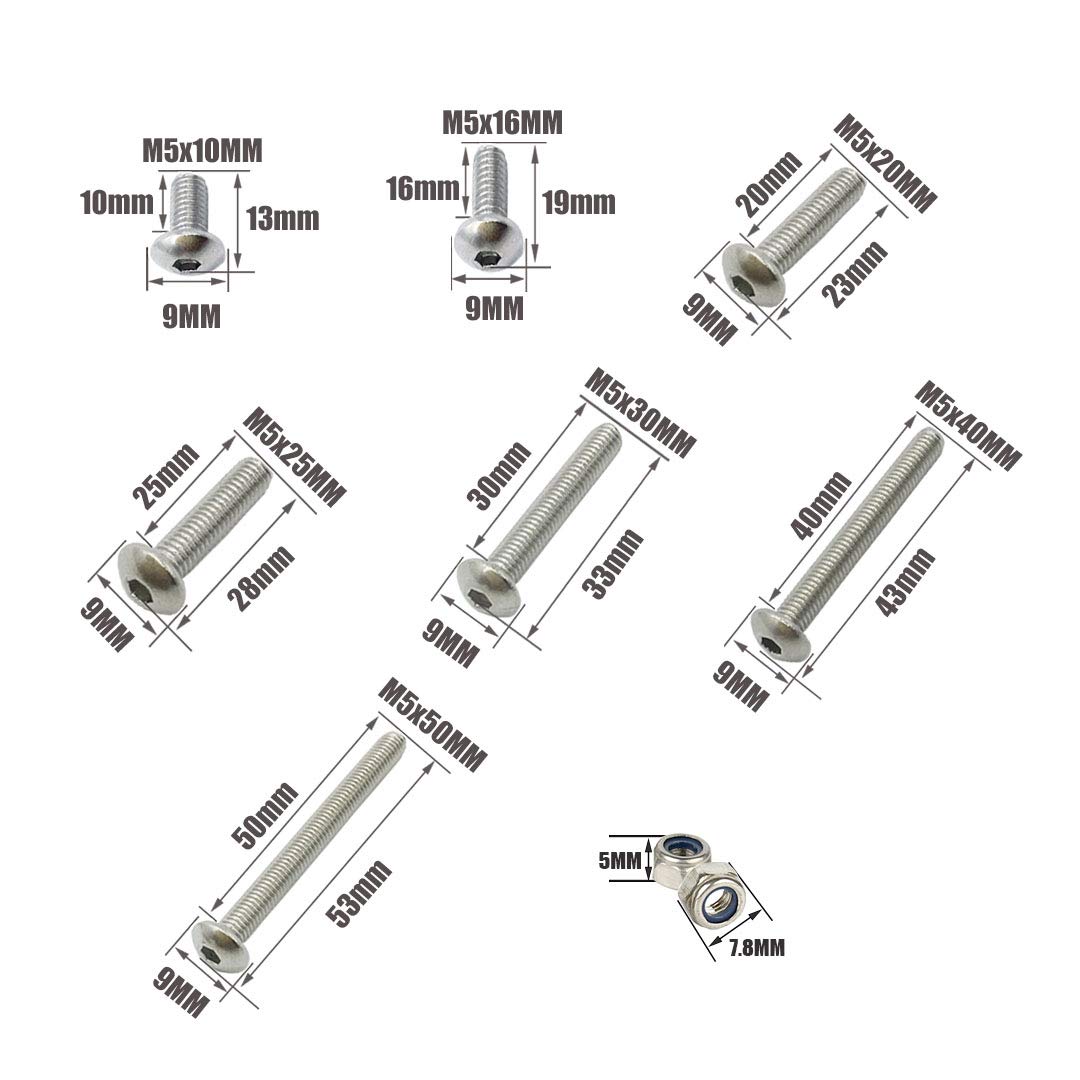 M5x10MM
10mm
13mm
9MM

M5x16MM
16mm
19mm
9MM

M5x20MM
20mm
23mm
9MM

M5x25MM
25mm
28mm
9MM

M5x30MM
30mm
33mm
9MM

M5x40MM
40mm
43mm
9MM

M5x50MM
50mm
53mm
9MM

5MM
7.8MM