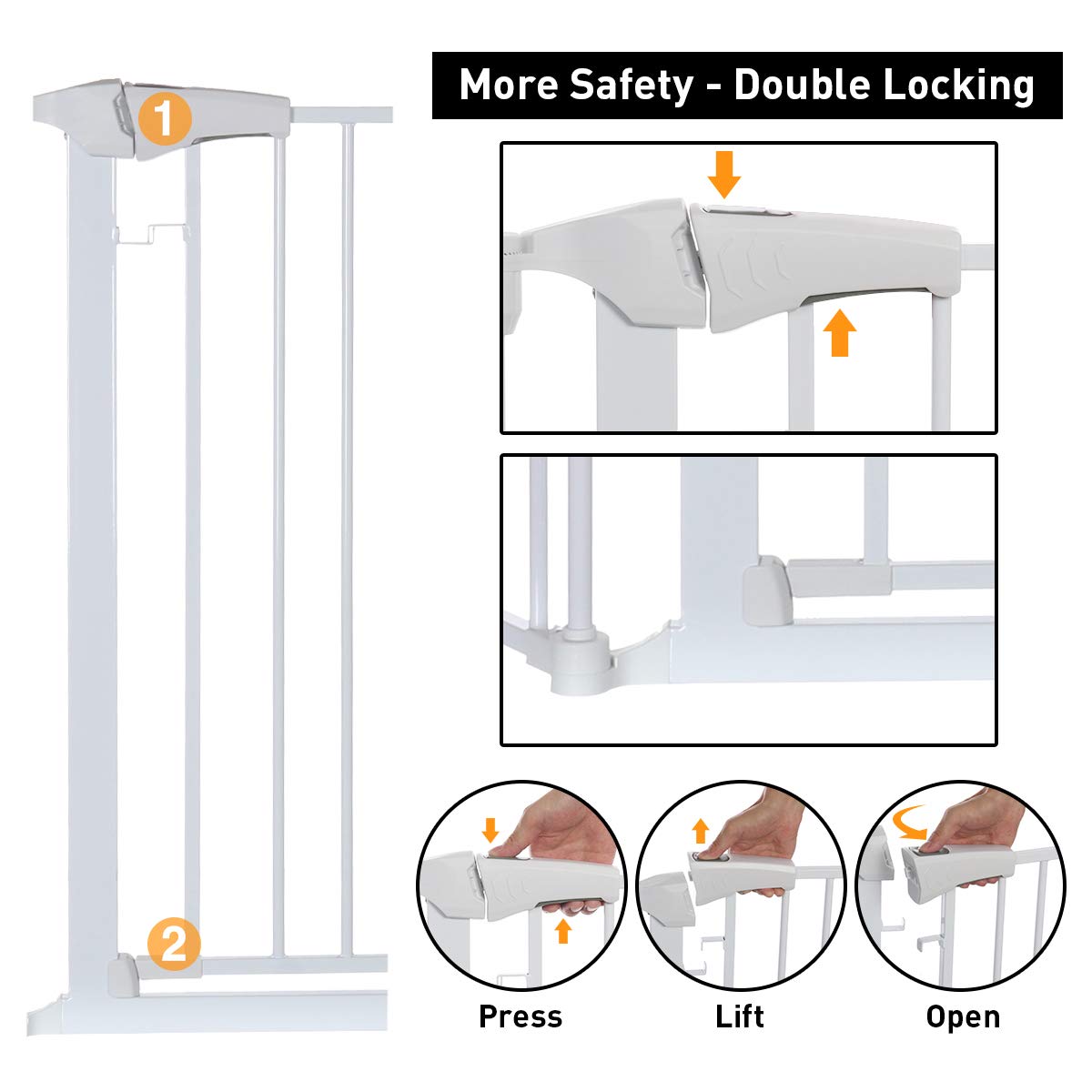 More Safety - Double Locking

1

2

Press

Lift

Open