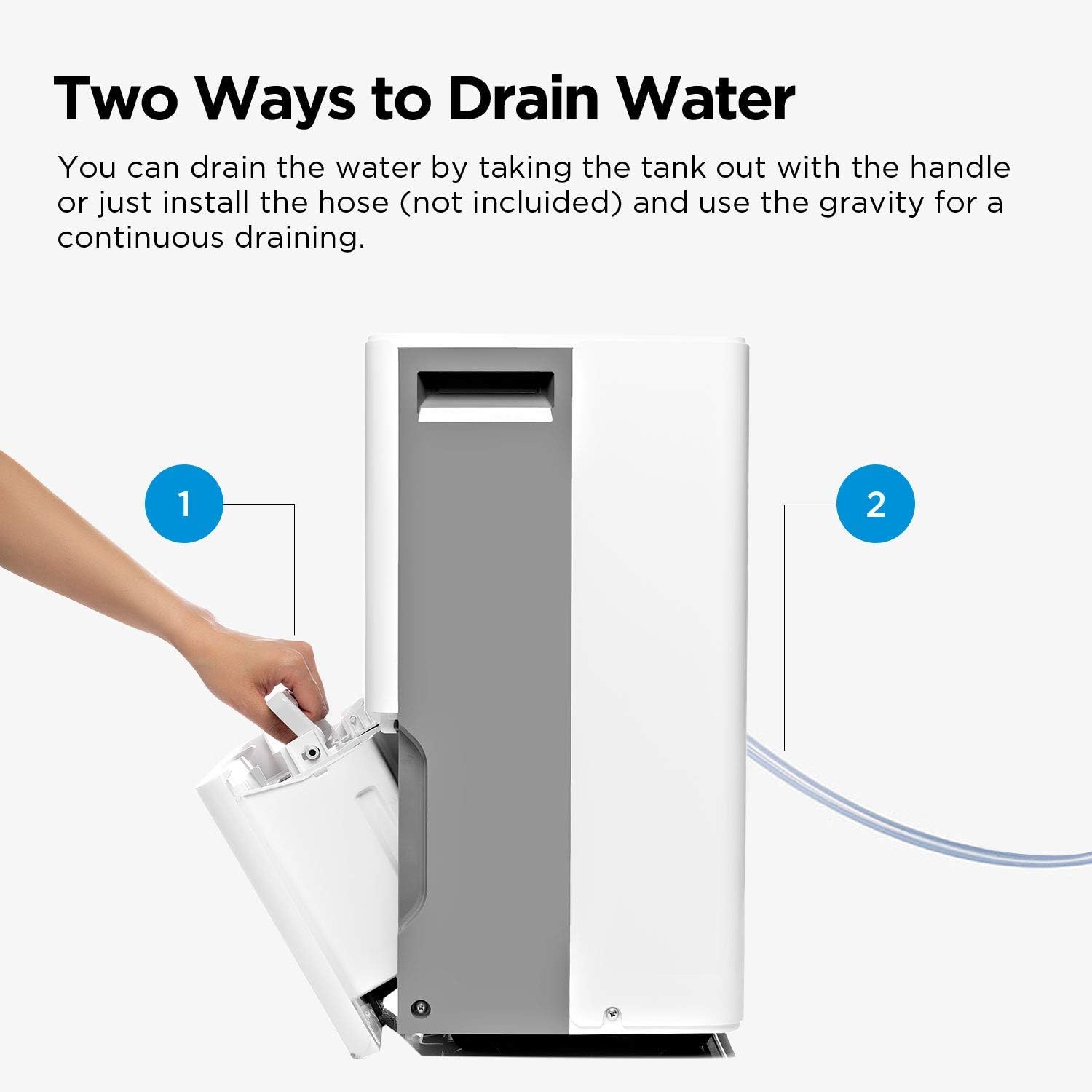 Two Ways to Drain Water

You can drain the water by taking the tank out with the handle or just install the hose (not incluided) and use the gravity for a continuous draining.

1

2