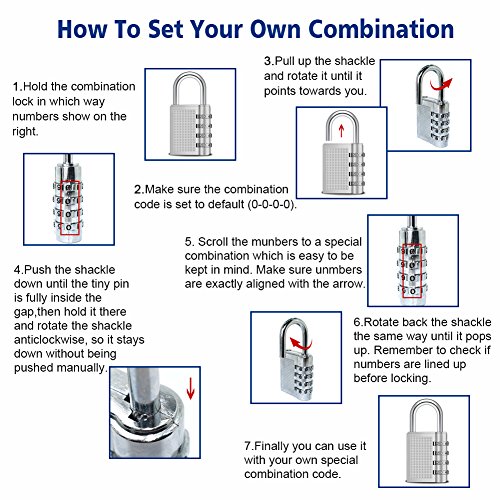 How To Set Your Own Combination

1.Hold the combination lock in which way numbers show on the right.

2.Make sure the combination code is set to default (0-0-0-0).

3.Pull up the shackle and rotate it until it points towards you.

4.Push the shackle down until the tiny pin is fully inside the gap,then hold it there and rotate the shackle anticlockwise, so it stays down without being pushed manually.

5. Scroll the munbers to a special combination which is easy to be kept in mind. Make sure unmbers are exactly aligned with the arrow.

6.Rotate back the shackle the same way until it pops up. Remember to check if numbers are lined up before locking.

7.Finally you can use it with your own special combination code.