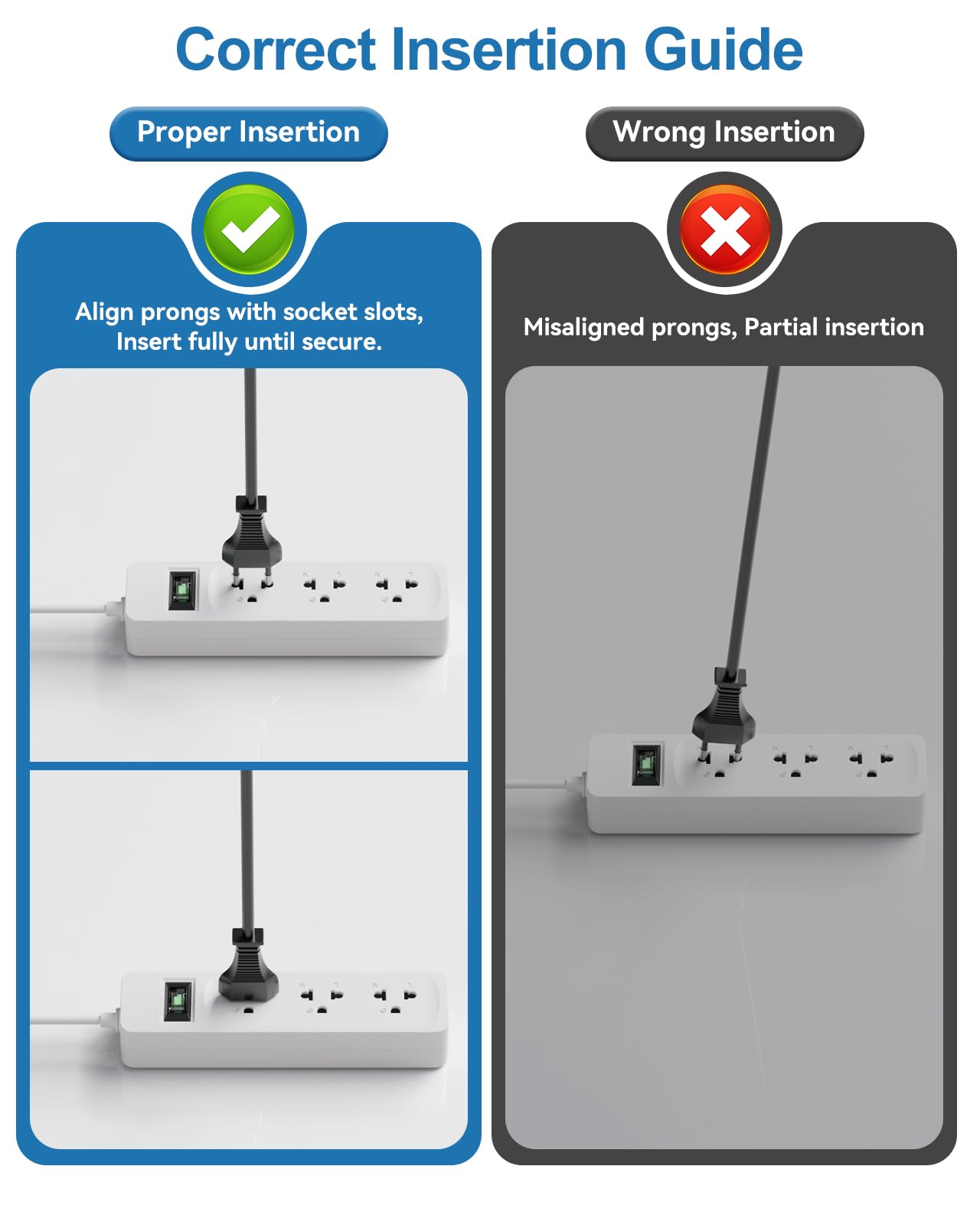 Correct Insertion Guide

Proper Insertion

Align prongs with socket slots, Insert fully until secure.

Wrong Insertion

Misaligned prongs, Partial insertion