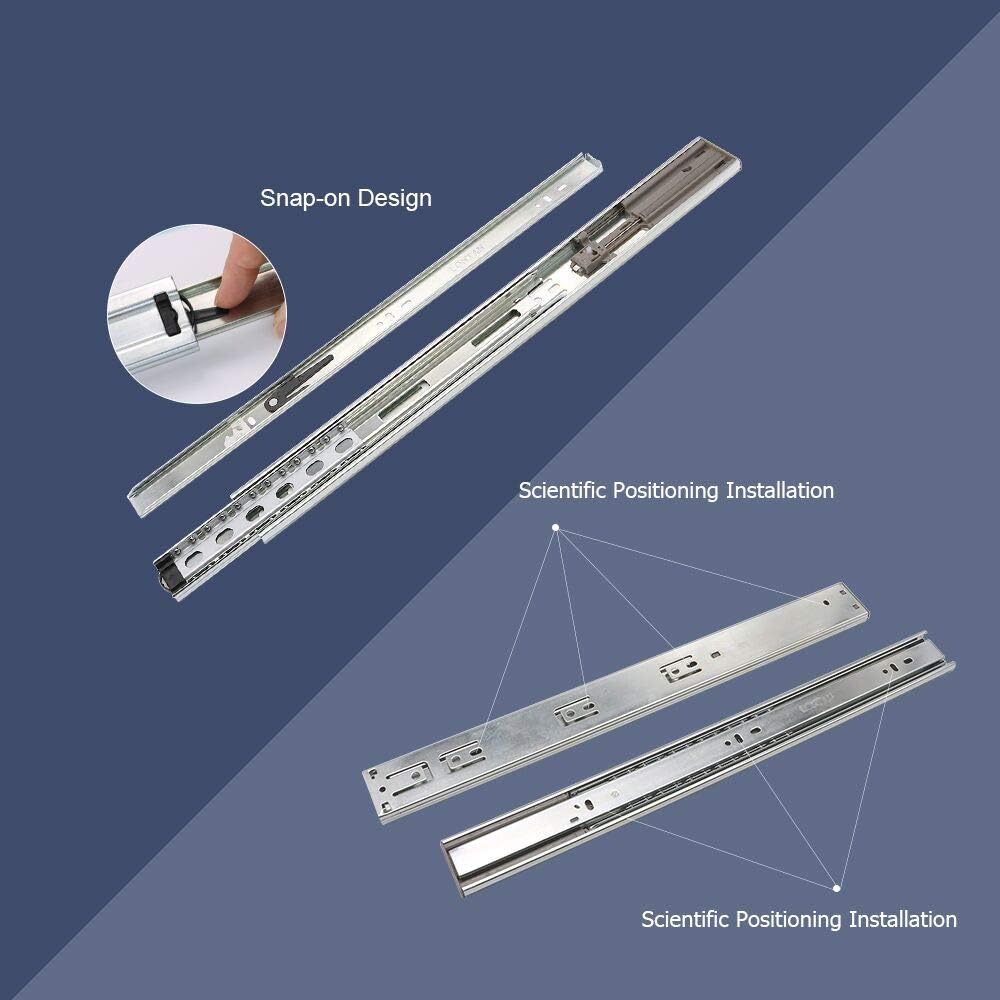 Snap-on Design

Scientific Positioning Installation

Scientific Positioning Installation