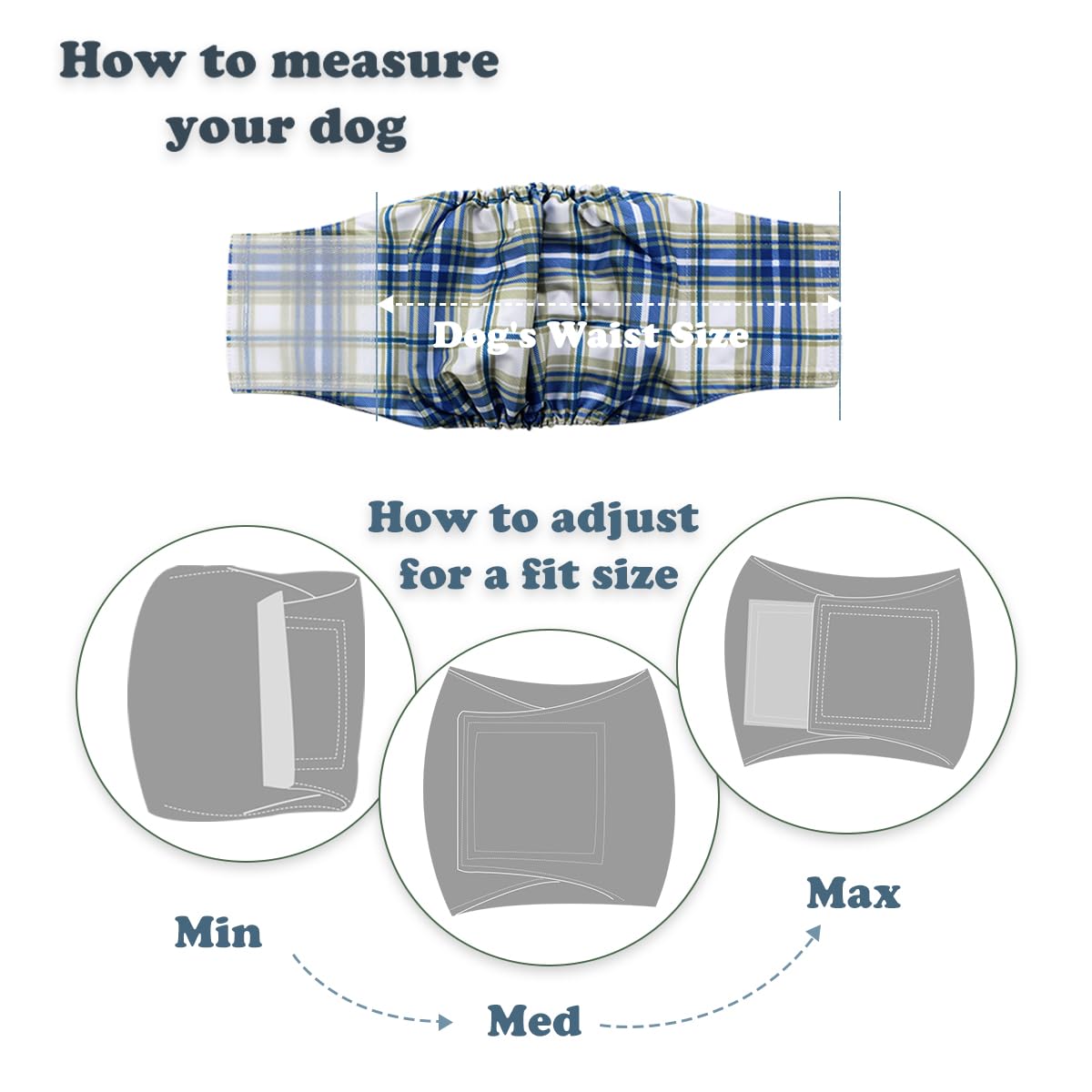 How to measure your dog

Dog's Waist Size

How to adjust for a fit size

Min

Med

Max