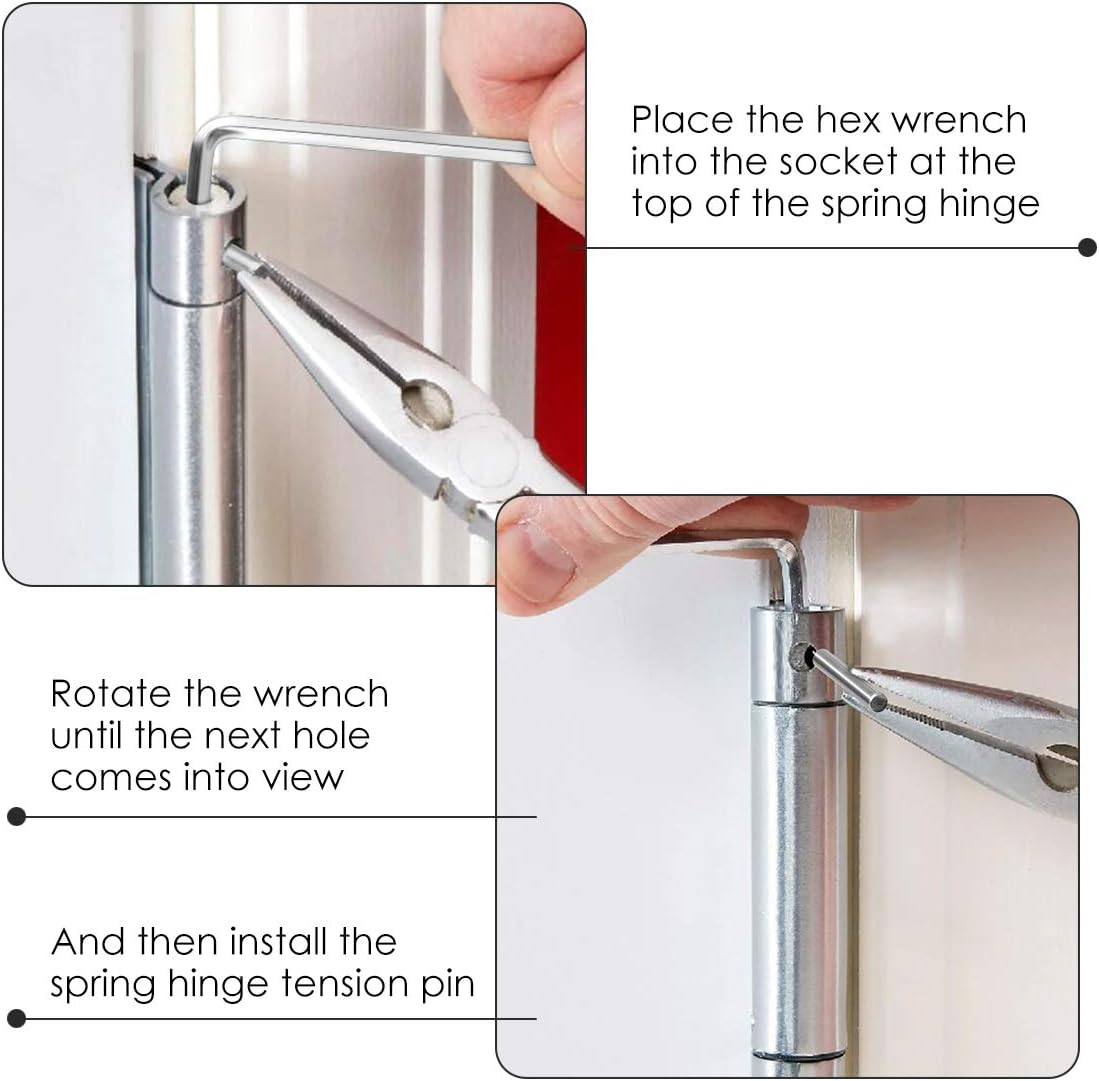 Place the hex wrench into the socket at the top of the spring hinge

Rotate the wrench until the next hole comes into view

And then install the spring hinge tension pin