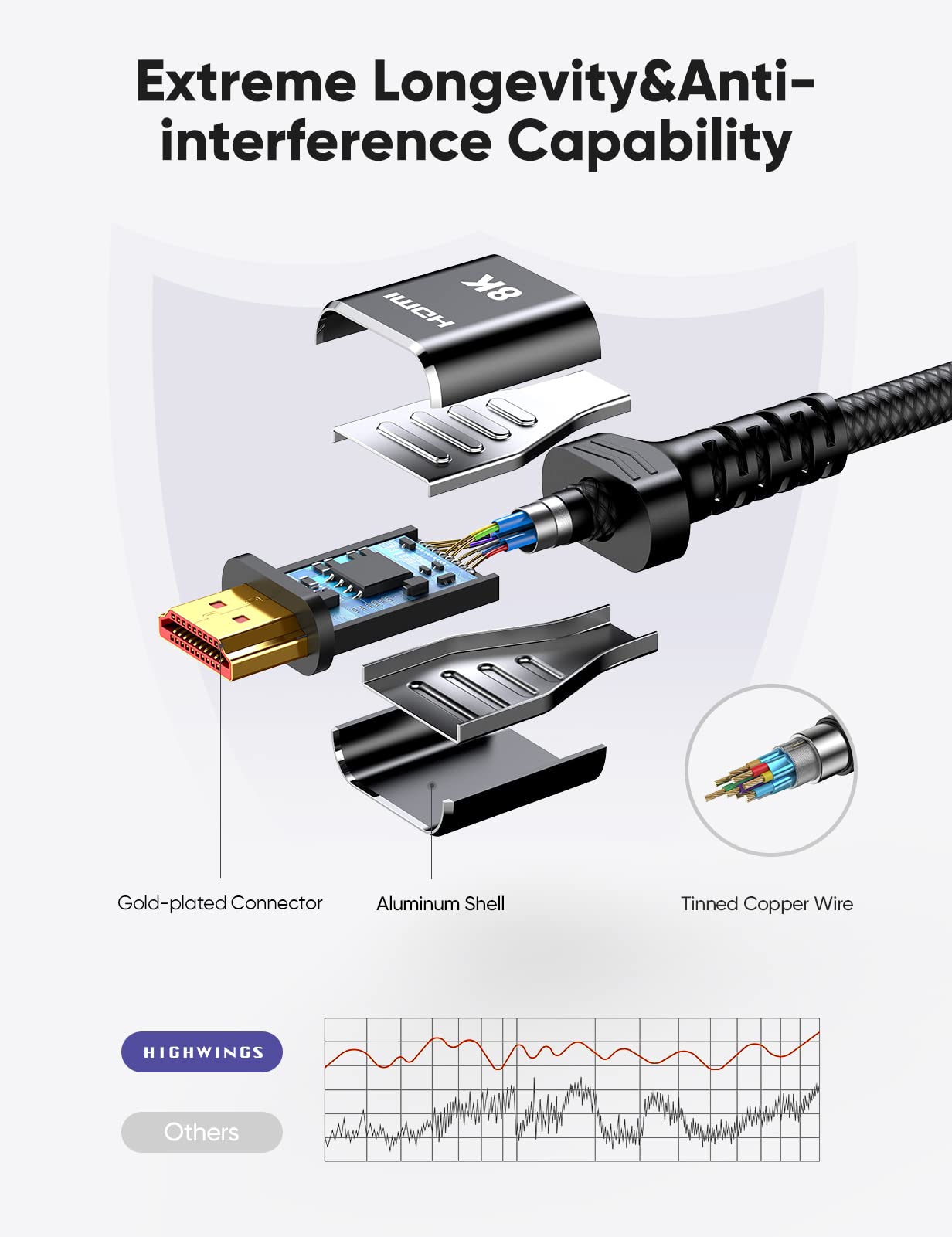 Extreme Longevity&Anti-interference Capability

8K
HDMI

Gold-plated Connector

Aluminum Shell

Tinned Copper Wire

HIGHWINGS

Others