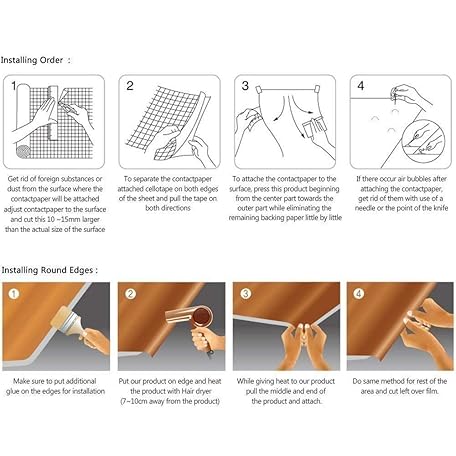 Installing Order :

1

Get rid of foreign substances or dust from the surface where the contactpaper will be attached adjust contactpaper to the surface and cut this 10 ~15mm larger than the actual size of the surface

2

To separate the contactpaper attached cellotape on both edges of the sheet and pull the tape on both directions

3

To attache the contactpaper to the surface, press this product beginning from the center part towards the outer part while eliminating the remaining backing paper little by little

4

If there occur air bubbles after attaching the contactpaper, get rid of them with use of a needle or the point of the knife

Installing Round Edges :

1

Make sure to put additional glue on the edges for installation

2

Put our product on edge and heat the product with Hair dryer (7~10cm away from the product)

3

While giving heat to our product pull the middle and end of the product and attach.

4

Do same method for rest of the area and cut left over film.