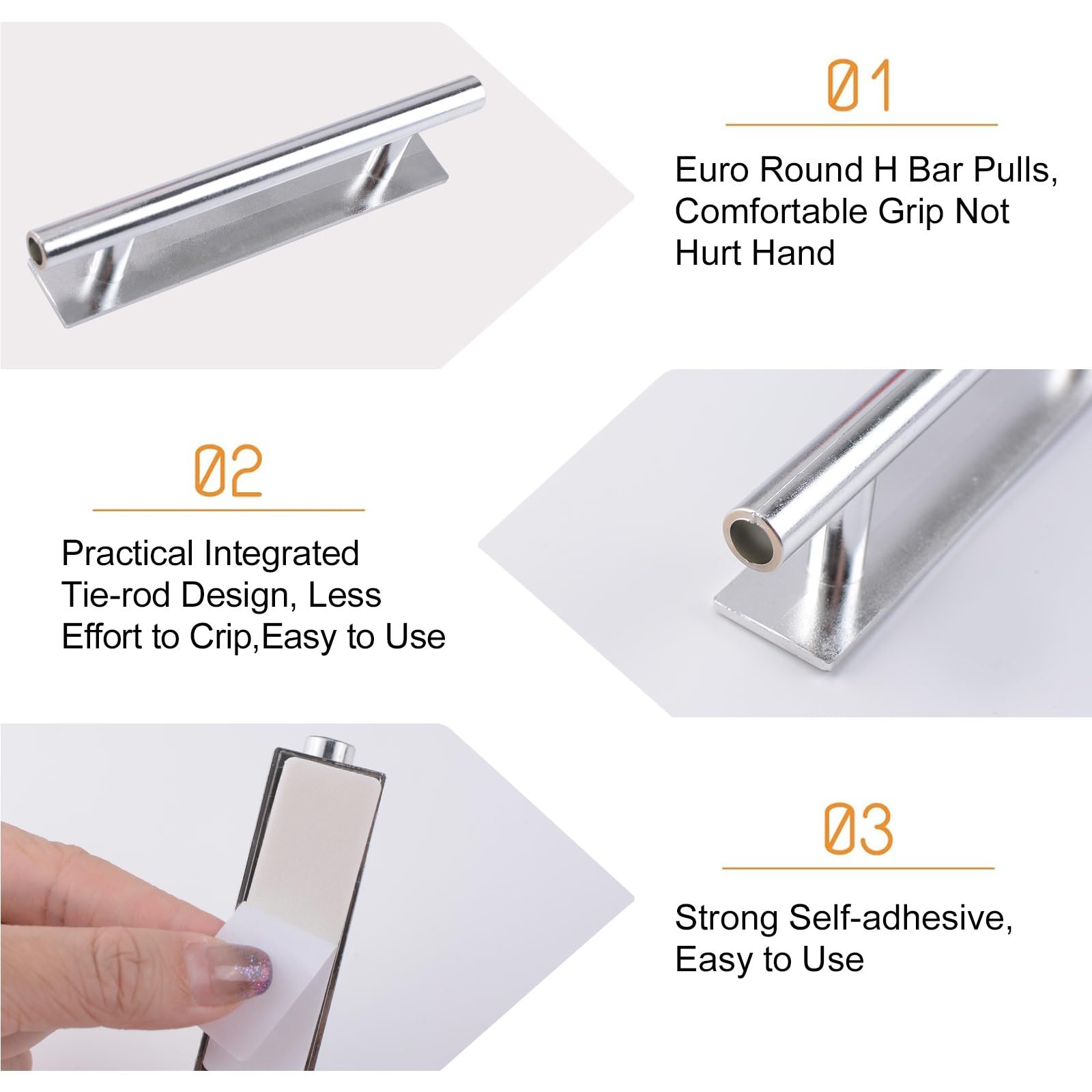 01

Euro Round H Bar Pulls, Comfortable Grip Not Hurt Hand

02

Practical Integrated Tie-rod Design, Less Effort to Crip,Easy to Use

03

Strong Self-adhesive, Easy to Use