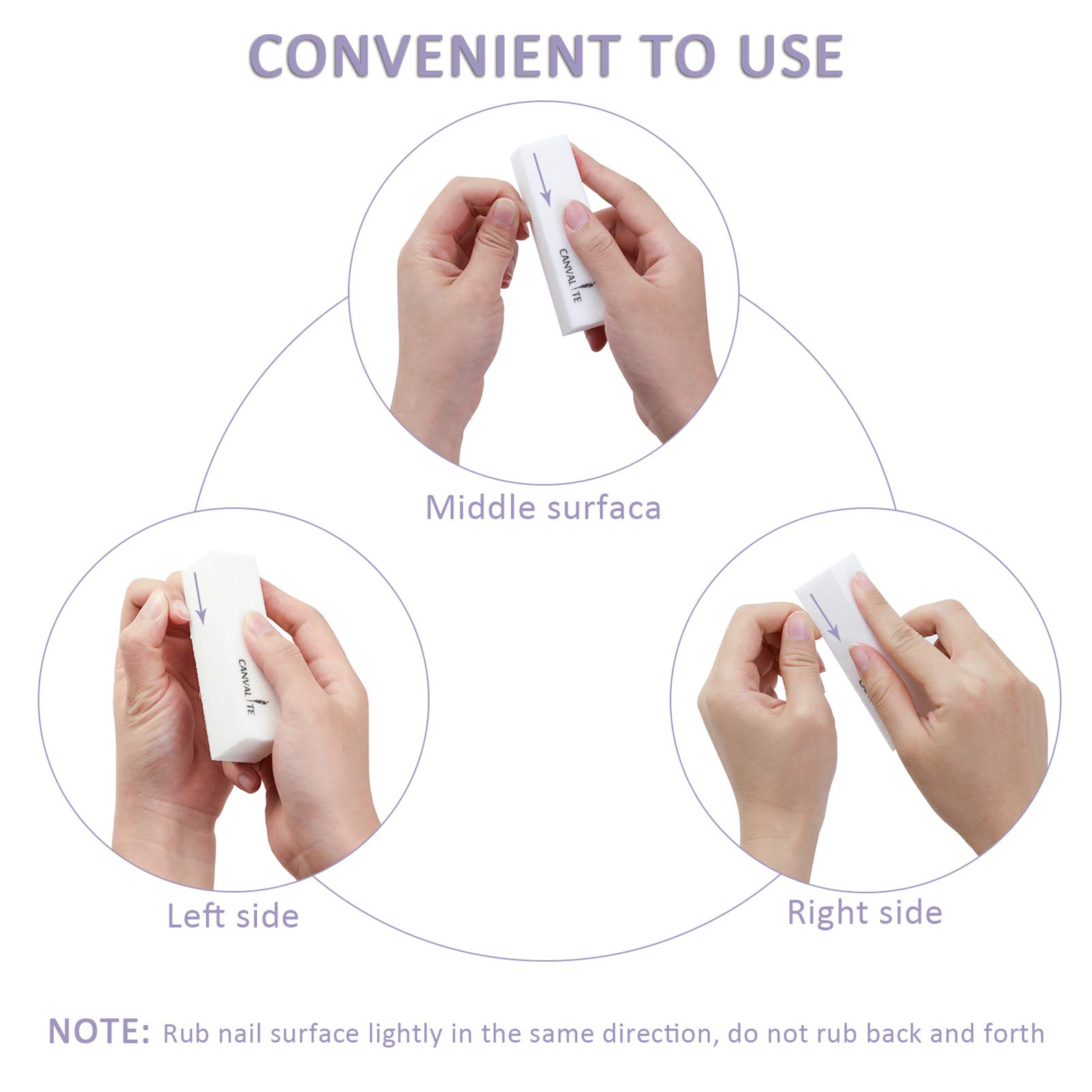 CONVENIENT TO USE

CANVALITE

Middle surfaca

CANVALITE

Left side

Right side

NOTE: Rub nail surface lightly in the same direction, do not rub back and forth