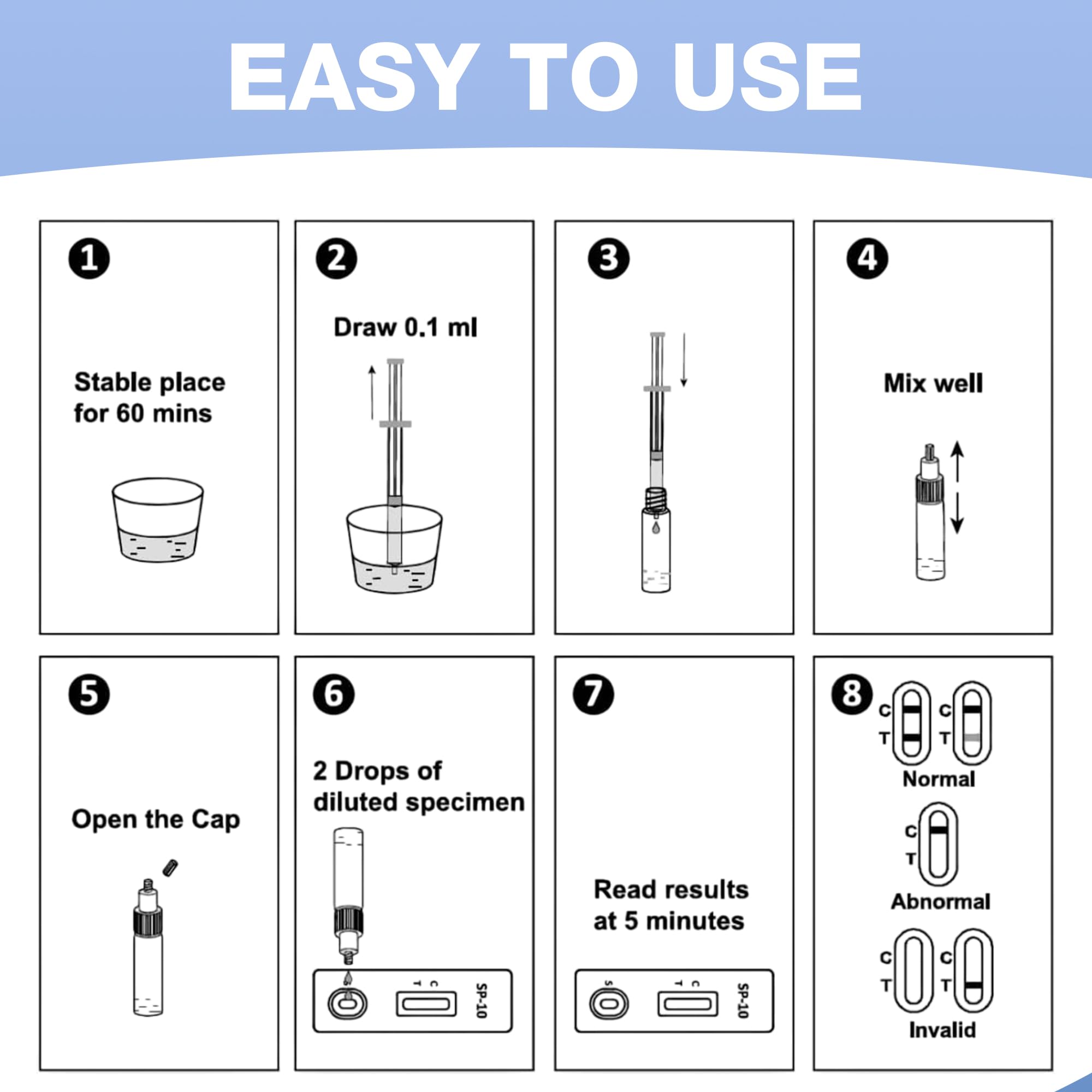 EASY TO USE

1

Stable place for 60 mins

2

Draw 0.1 ml

3

4

Mix well

5

Open the Cap

6

2 Drops of diluted specimen

T C

SP-10

7

Read results at 5 minutes

S

T C

SP-10

8

C
T

C
T

Normal

C
T

Abnormal

C
T

C
T

Invalid