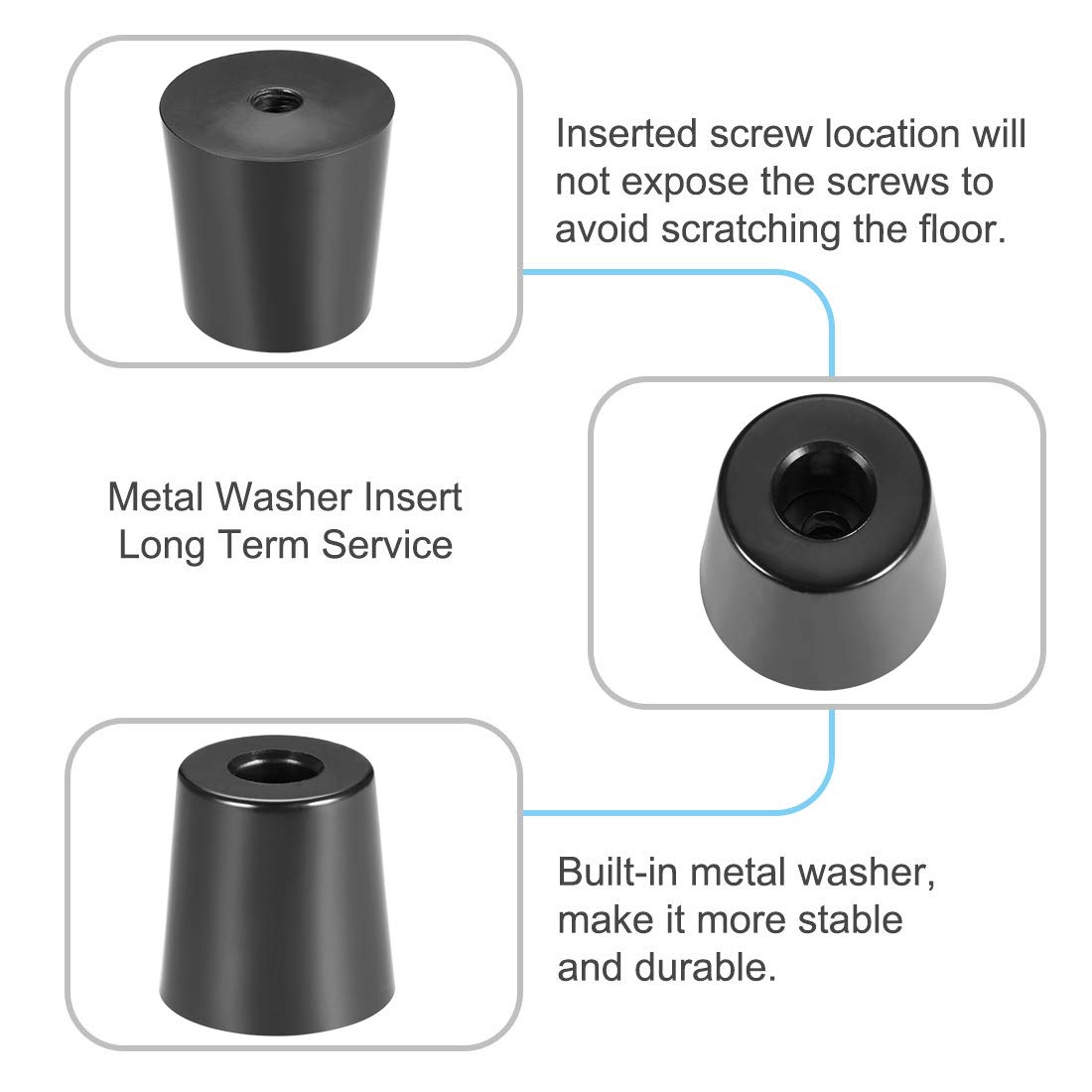 Inserted screw location will not expose the screws to avoid scratching the floor.

Metal Washer Insert
Long Term Service

Built-in metal washer, make it more stable and durable.