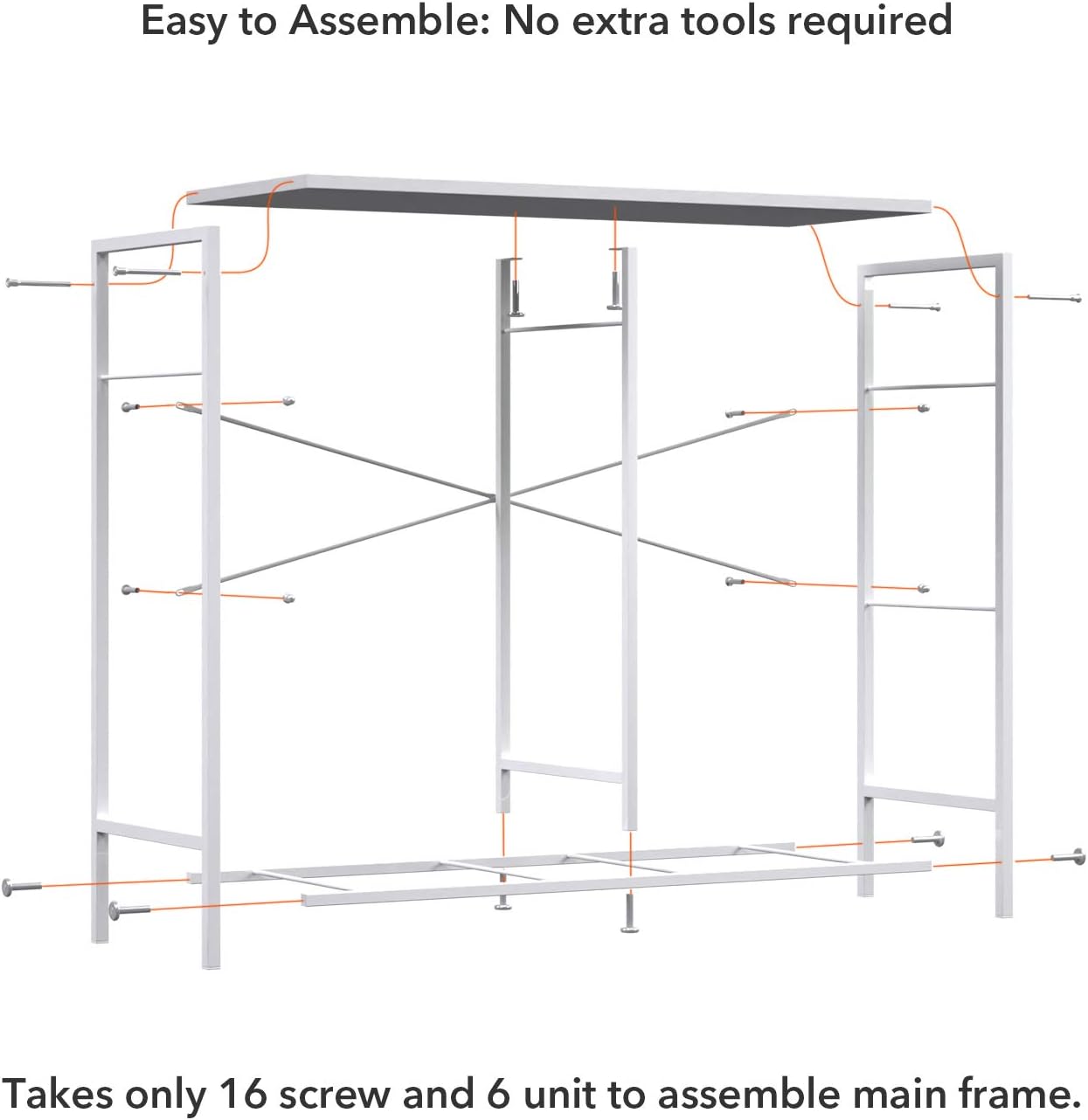 Easy to Assemble: No extra tools required

Takes only 16 screw and 6 unit to assemble main frame.