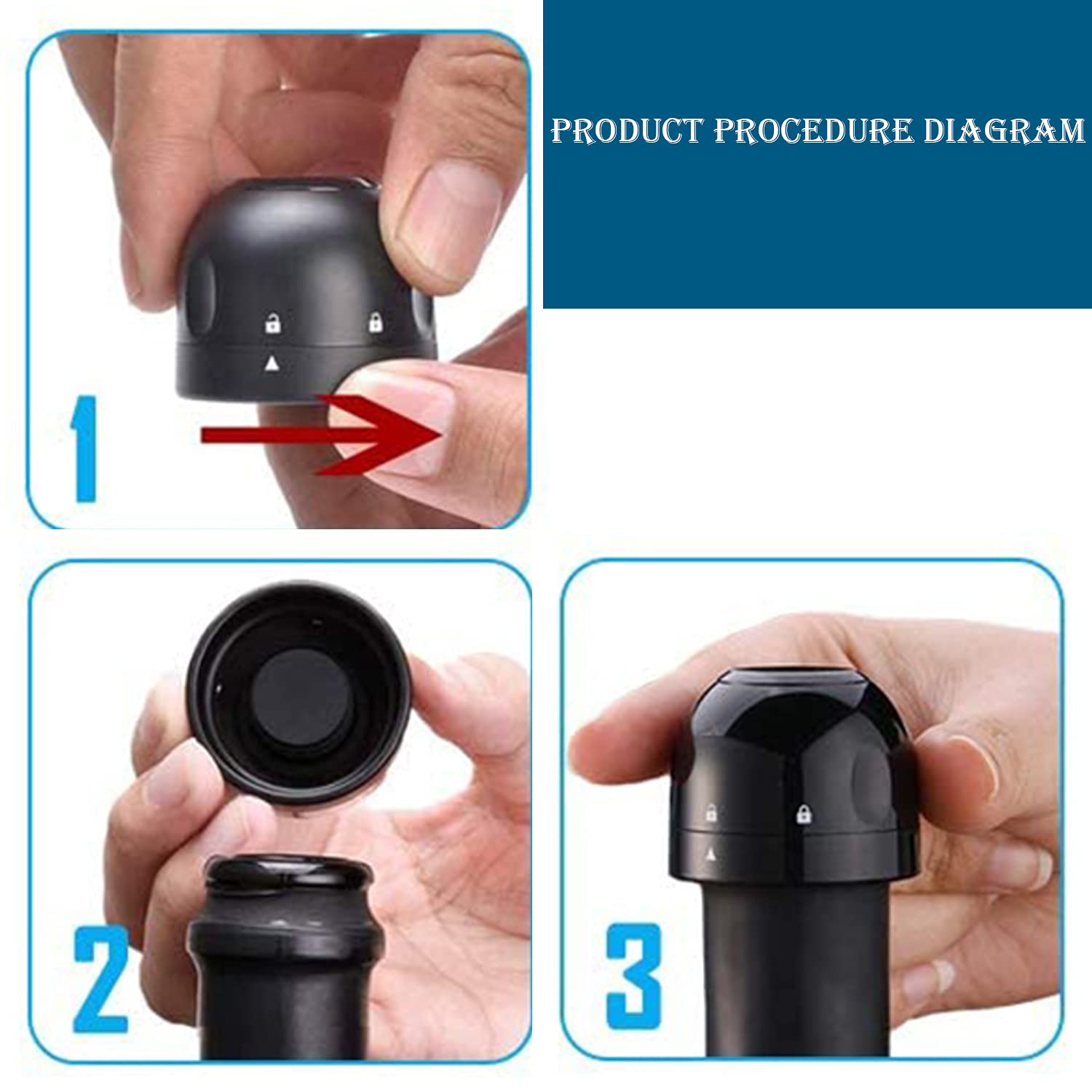 1

PRODUCT PROCEDURE DIAGRAM

2

3