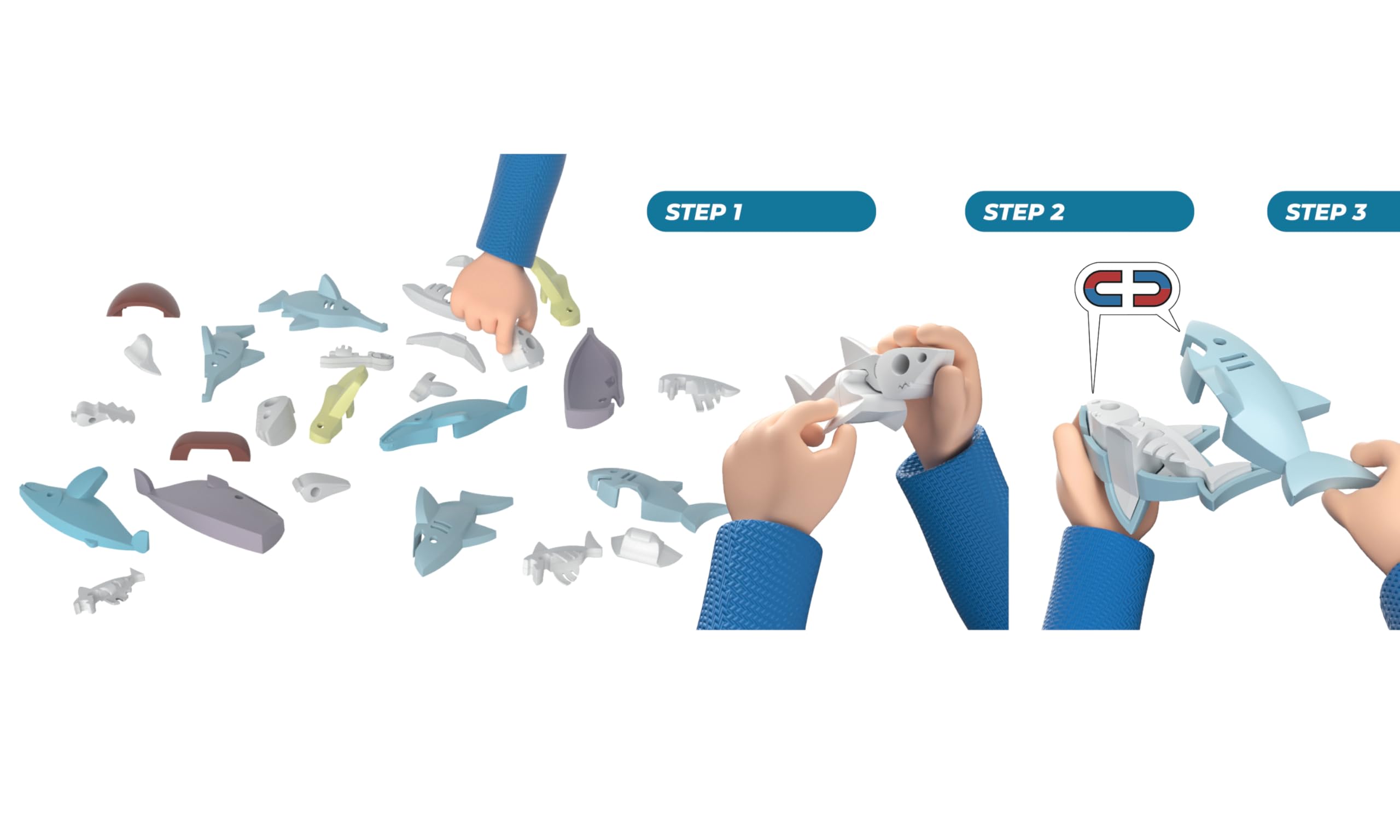 STEP 1

STEP 2

STEP 3