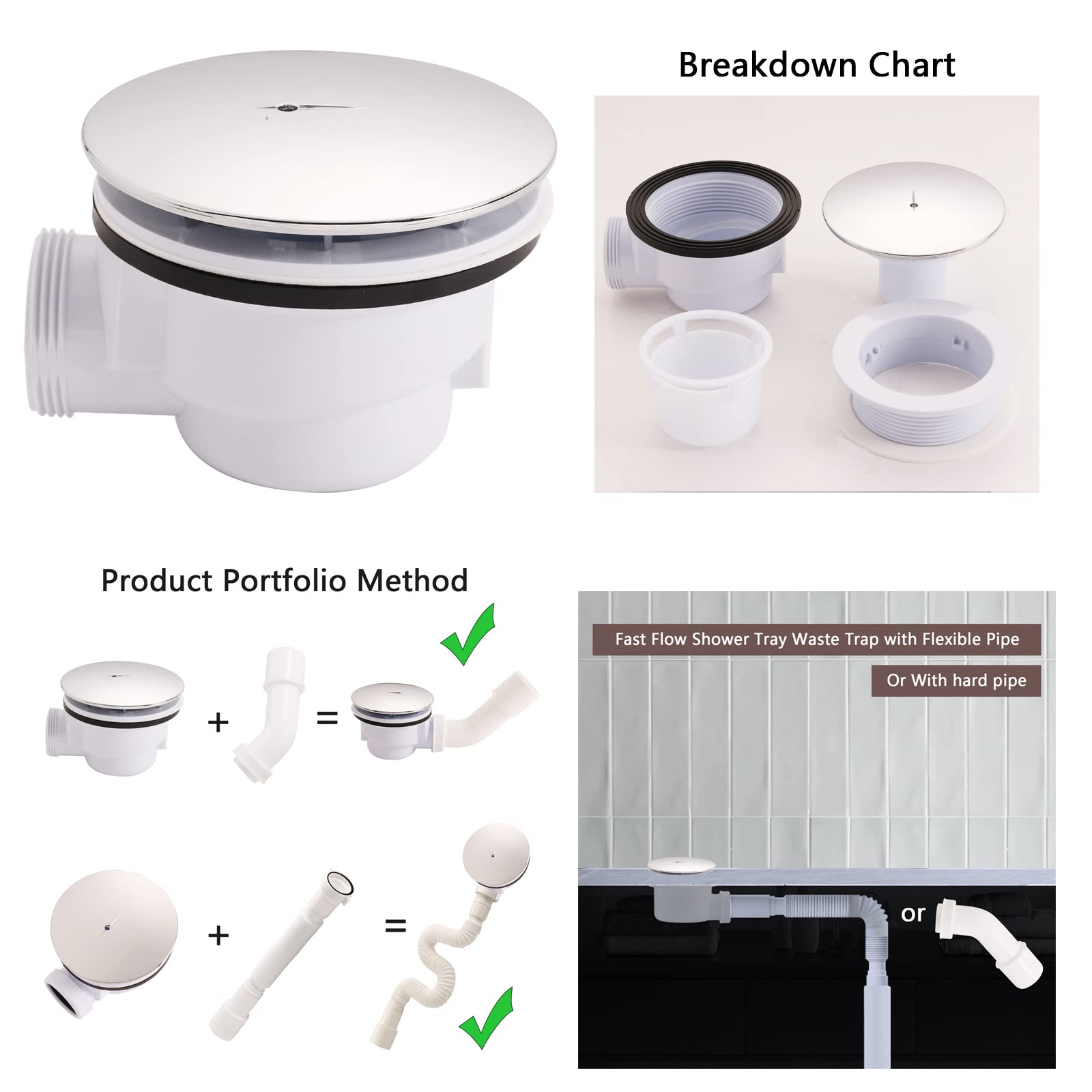 Breakdown Chart

Product Portfolio Method

+ =

+ =

Fast Flow Shower Tray Waste Trap with Flexible Pipe

Or With hard pipe

or