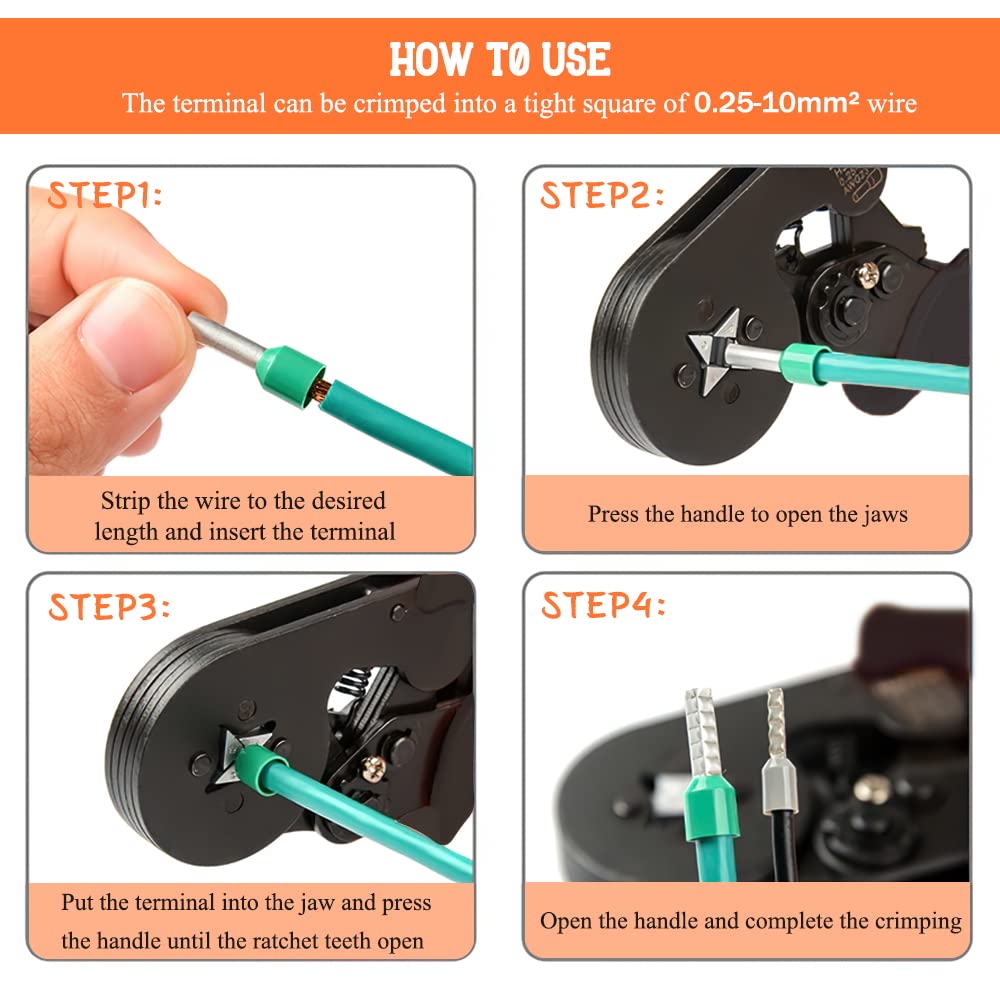 HOW TO USE

The terminal can be crimped into a tight square of 0.25-10mm² wire

STEP1:

Strip the wire to the desired length and insert the terminal

STEP2:

Press the handle to open the jaws

STEP3:

Put the terminal into the jaw and press the handle until the ratchet teeth open

STEP4:

Open the handle and complete the crimping