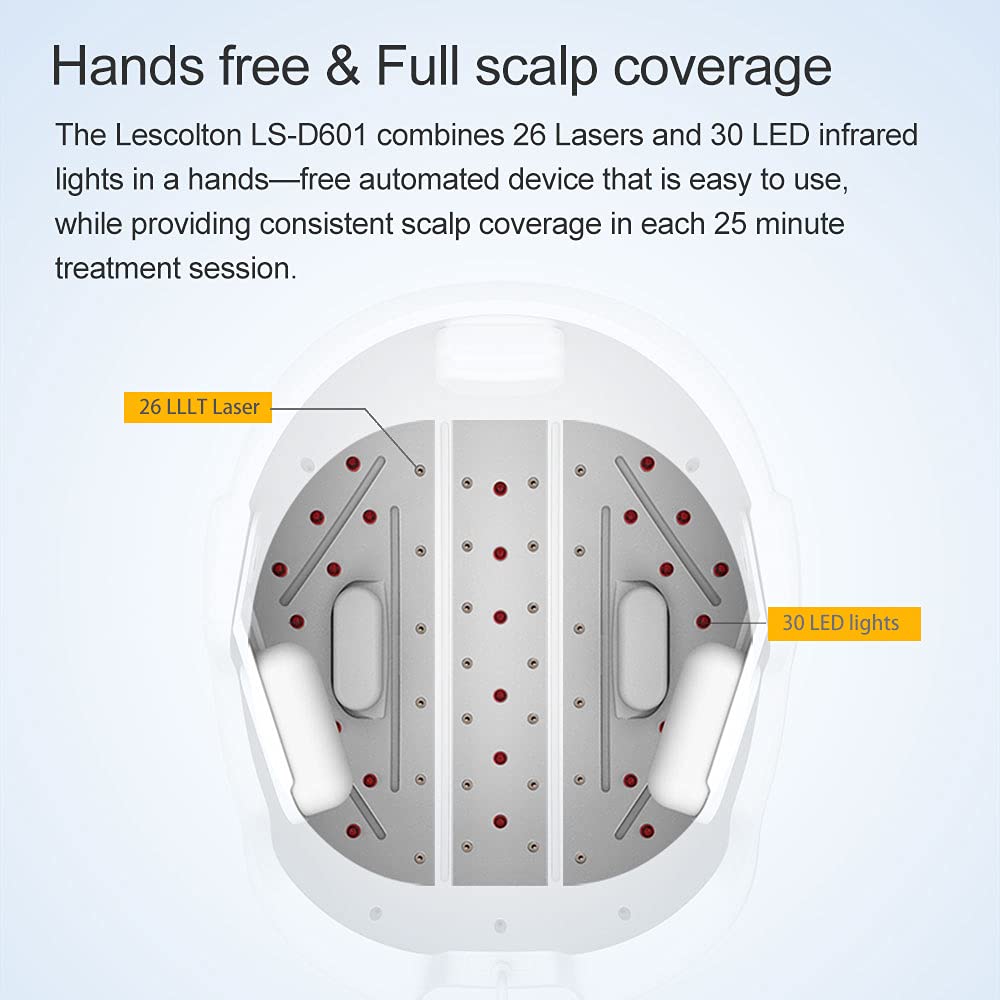 Hands free & Full scalp coverage

The Lescolton LS-D601 combines 26 Lasers and 30 LED infrared lights in a hands—free automated device that is easy to use, while providing consistent scalp coverage in each 25 minute treatment session.

26 LLLT Laser

30 LED lights