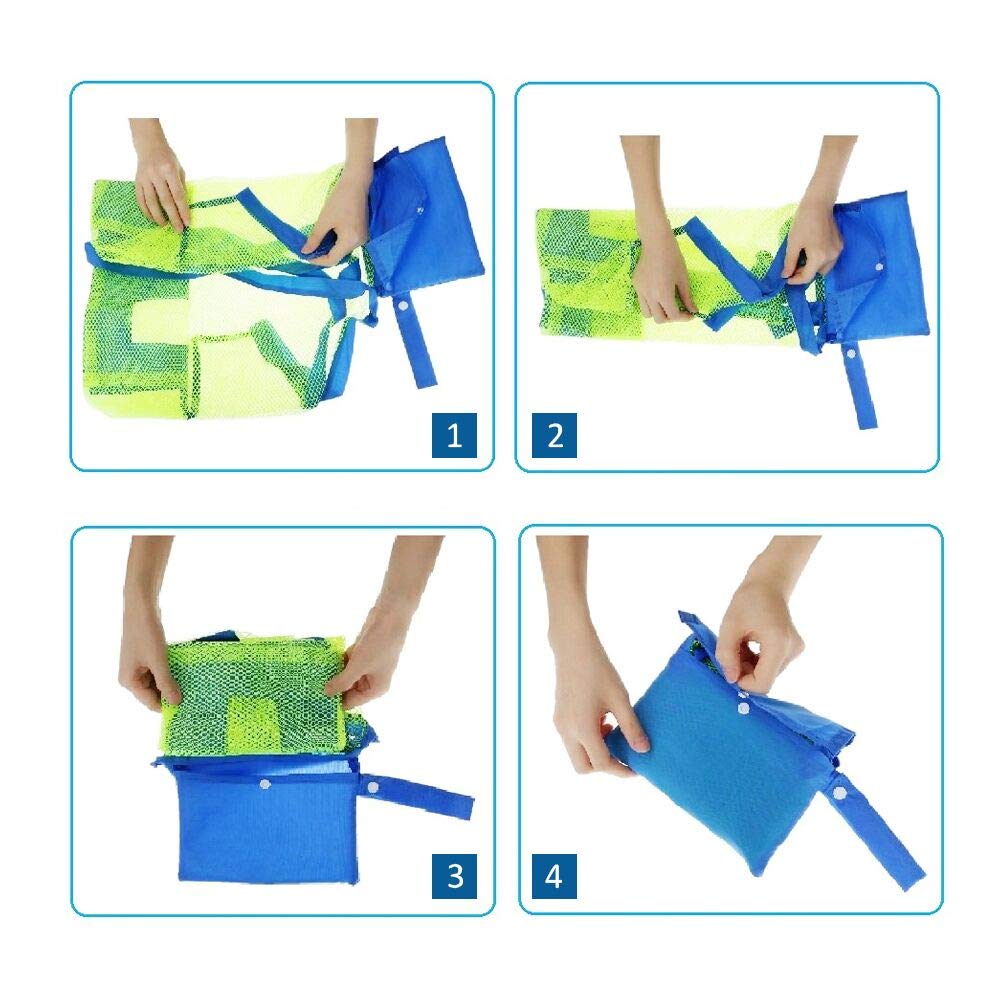 1

2

3

4