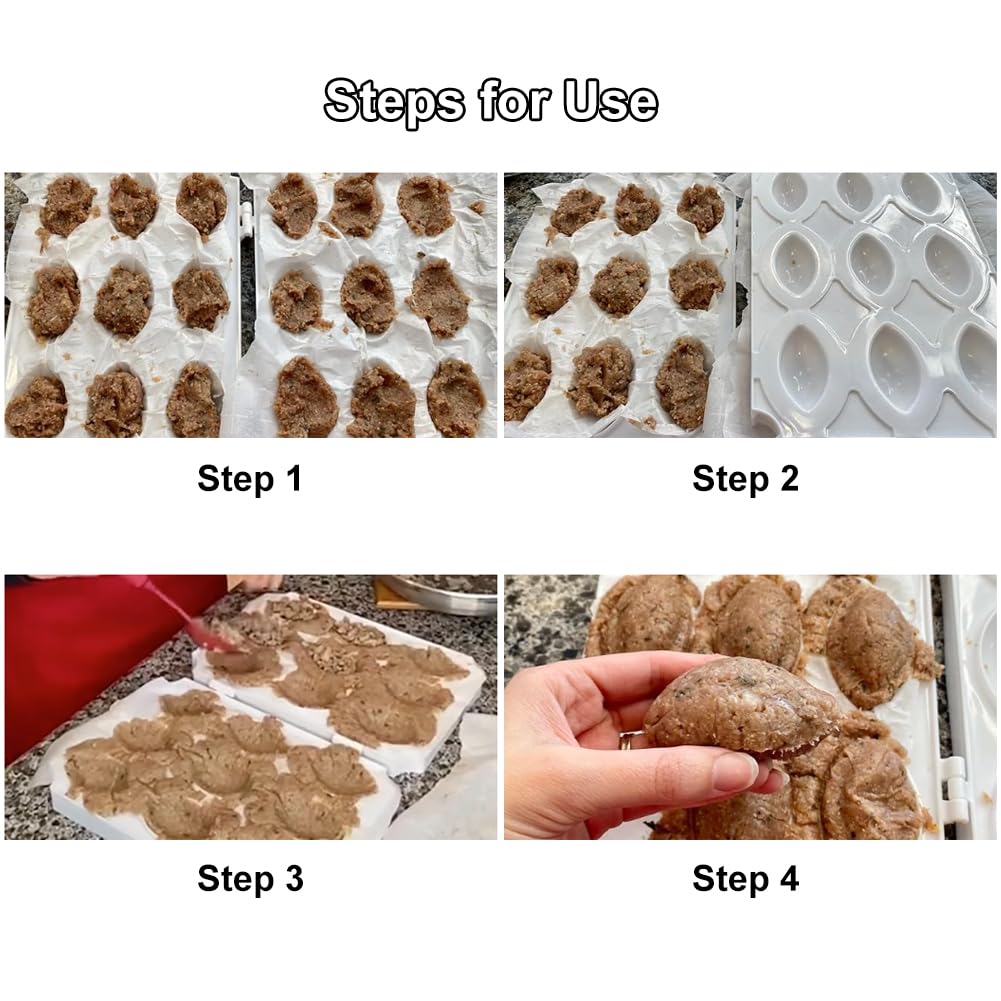 Steps for Use

Step 1

Step 2

Step 3

Step 4