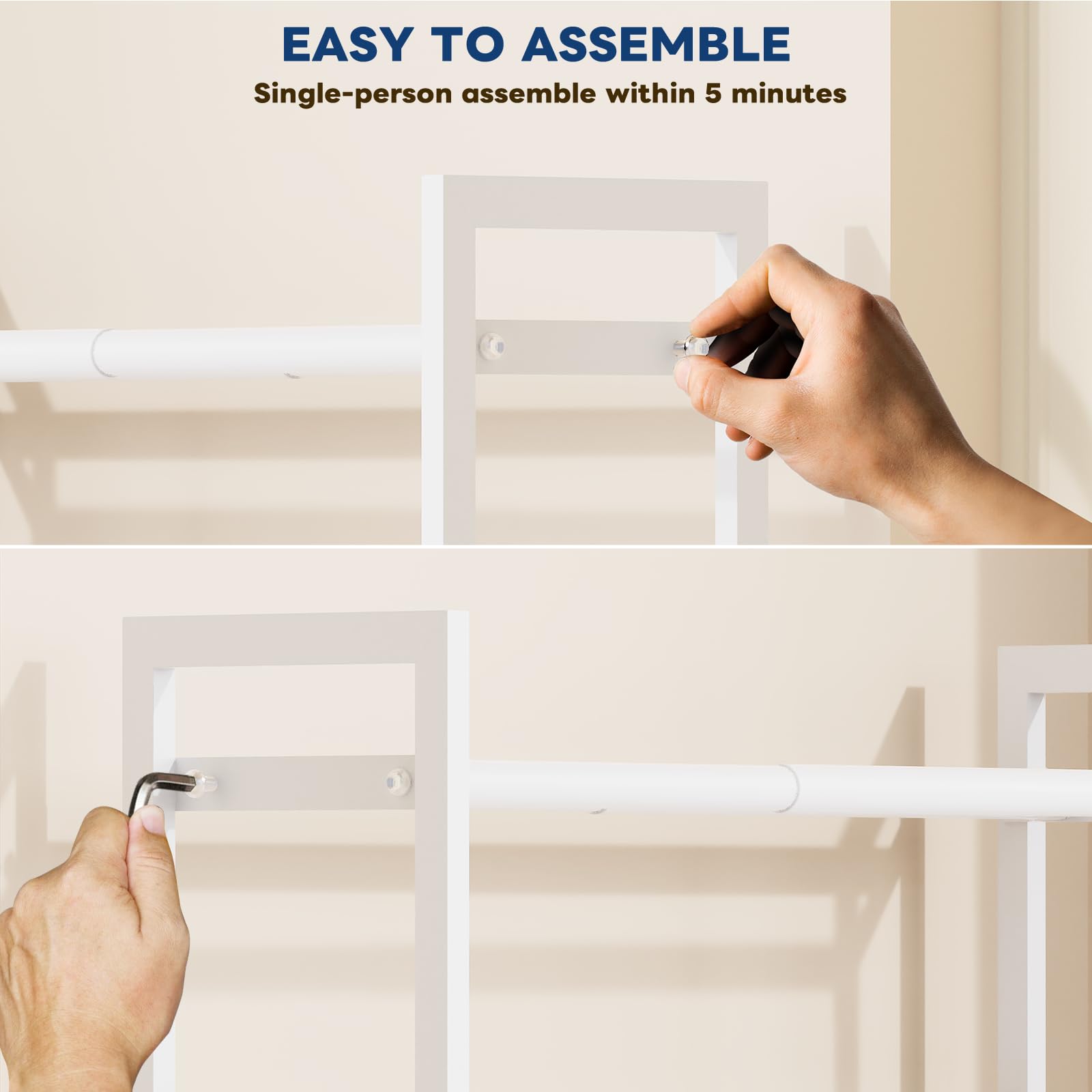 EASY TO ASSEMBLE

Single-person assemble within 5 minutes