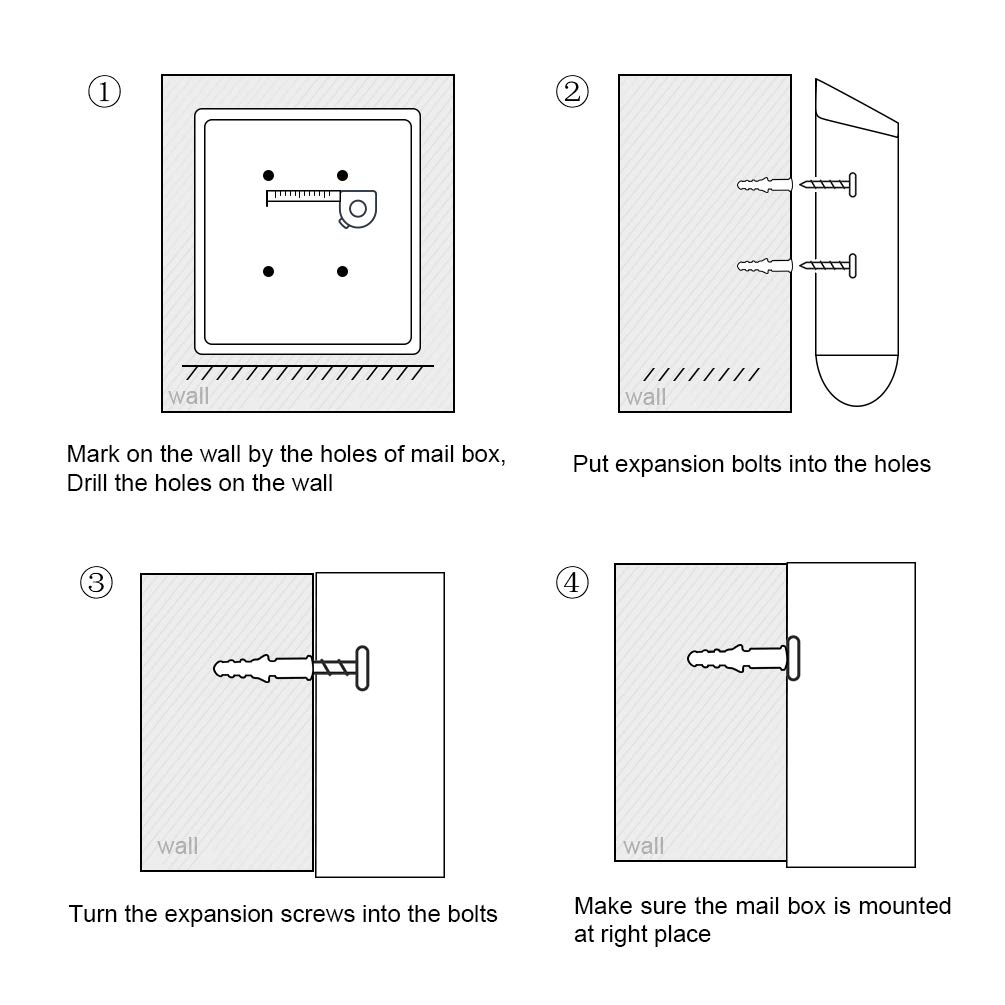 ①

wall

Mark on the wall by the holes of mail box,
Drill the holes on the wall

②

wall

Put expansion bolts into the holes

③

wall

Turn the expansion screws into the bolts

④

wall

Make sure the mail box is mounted
at right place