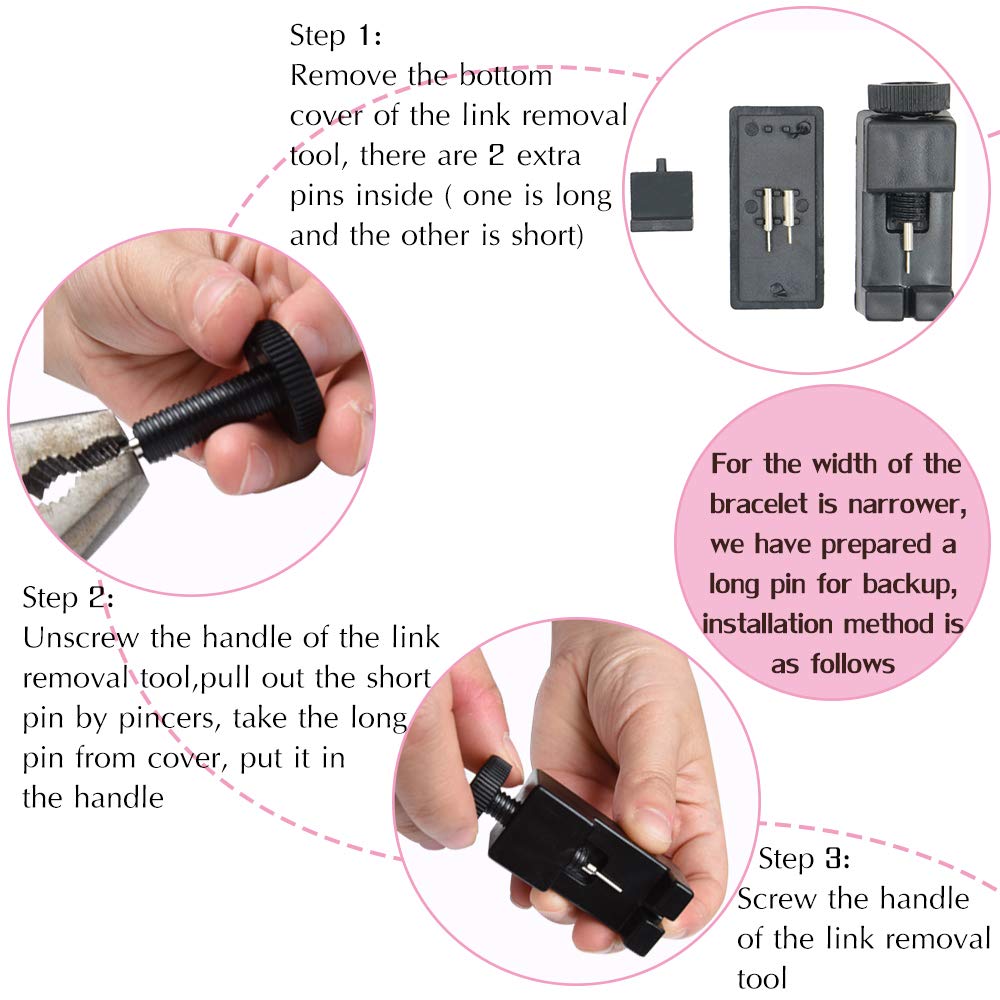 Step 1:
Remove the bottom cover of the link removal tool, there are 2 extra pins inside ( one is long and the other is short)

For the width of the bracelet is narrower, we have prepared a long pin for backup, installation method is as follows

Step 2:
Unscrew the handle of the link removal tool,pull out the short pin by pincers, take the long pin from cover, put it in the handle

Step 3:
Screw the handle of the link removal tool