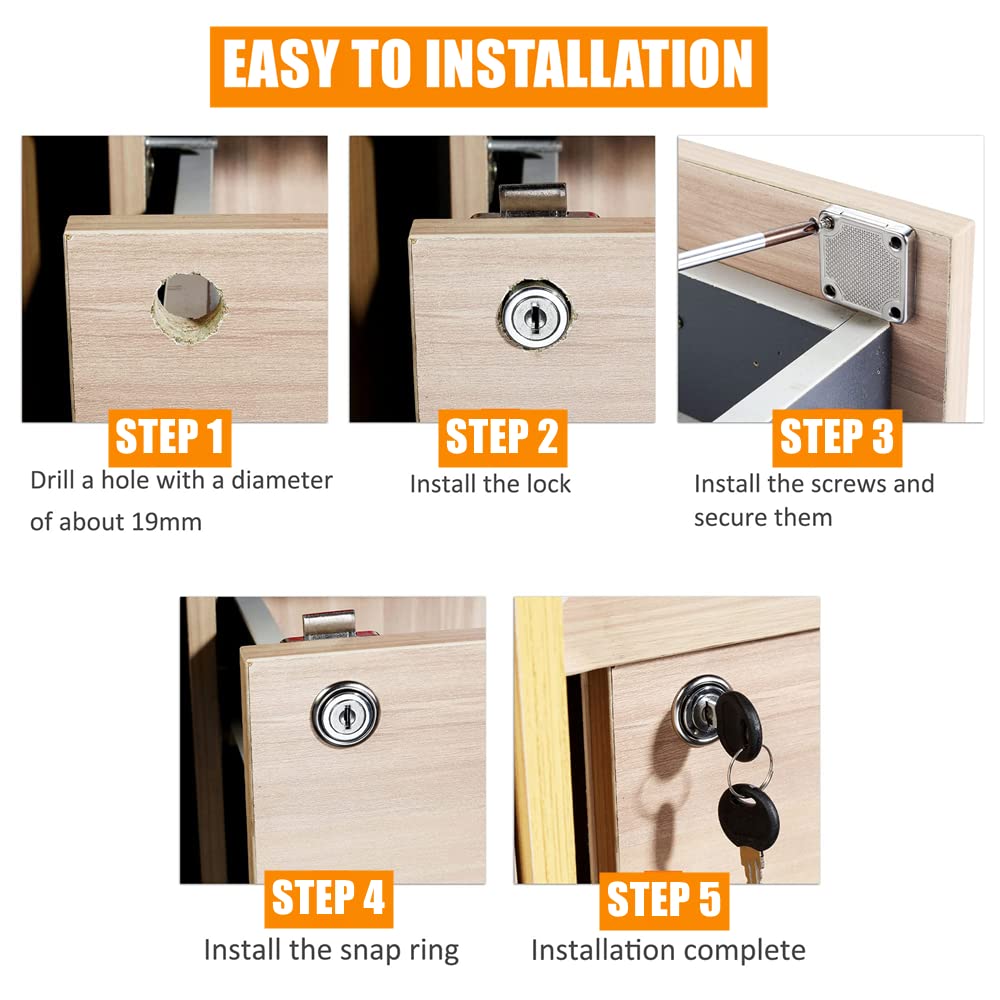 EASY TO INSTALLATION

STEP 1
Drill a hole with a diameter of about 19mm

STEP 2
Install the lock

STEP 3
Install the screws and secure them

STEP 4
Install the snap ring

STEP 5
Installation complete