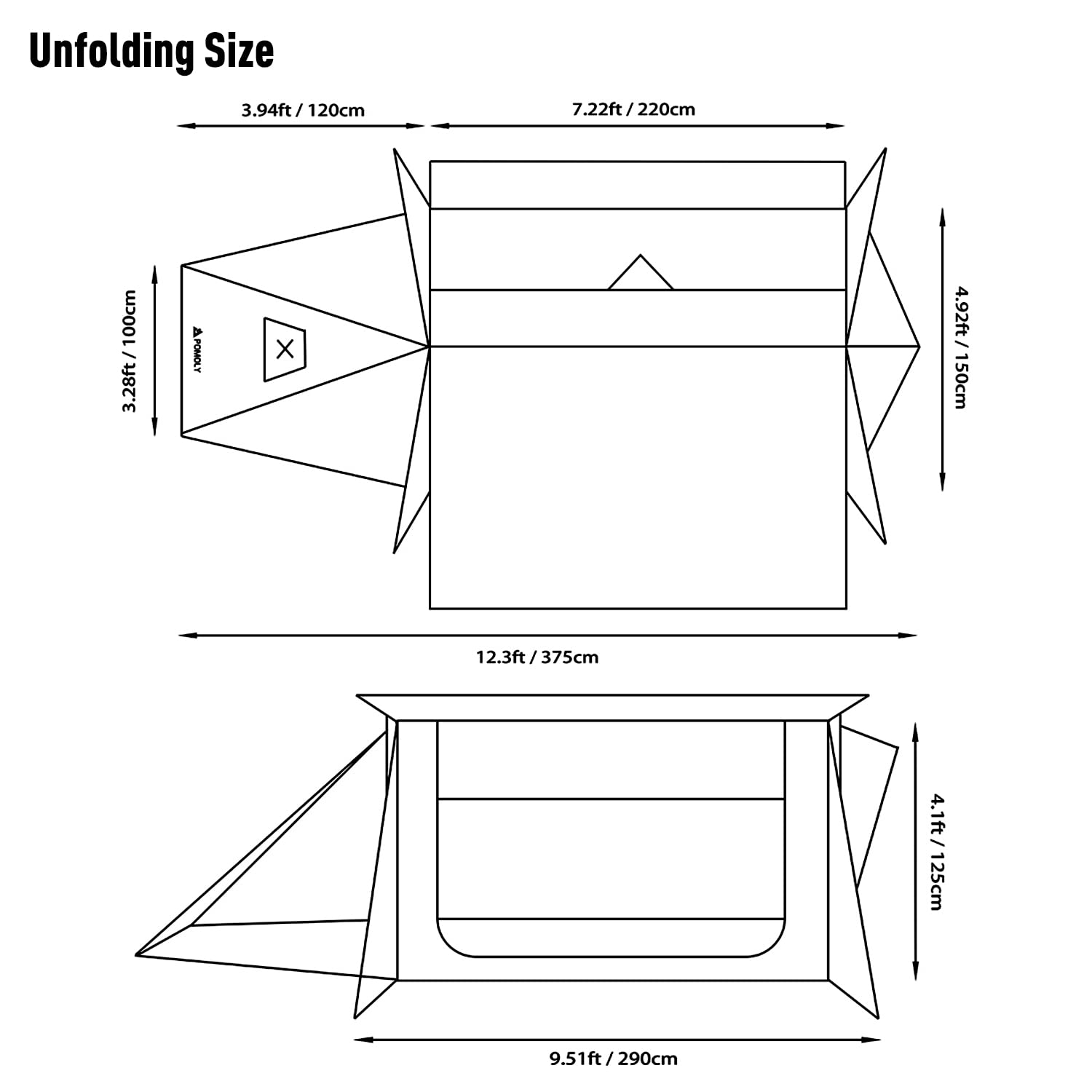 Unfolding Size

3.94ft / 120cm

7.22ft / 220cm

3.28ft / 100cm

POMOLY

4.92ft / 150cm

12.3ft / 375cm

4.1ft / 125cm

9.51ft / 290cm