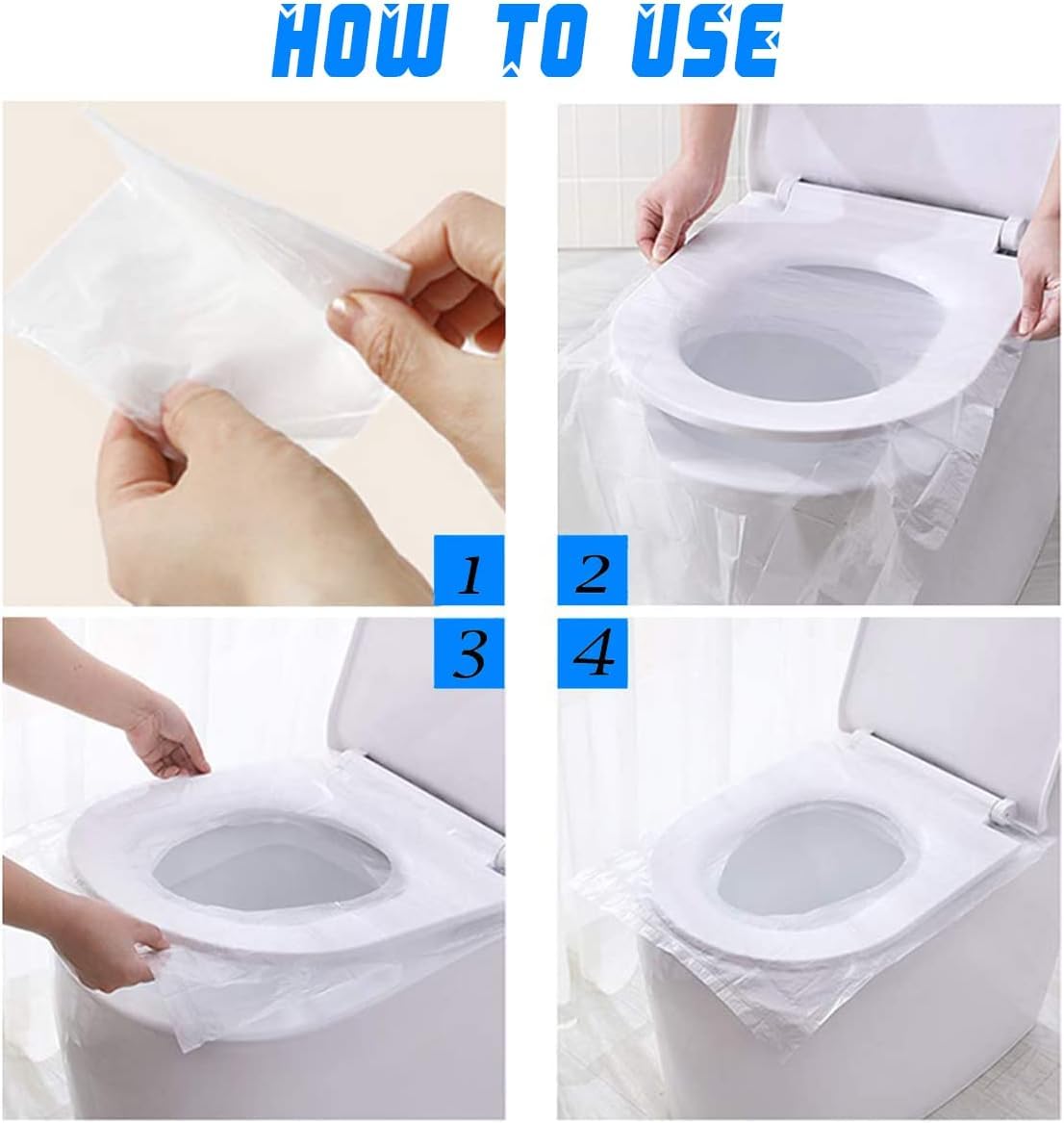 HOW TO USE

1

2

3

4